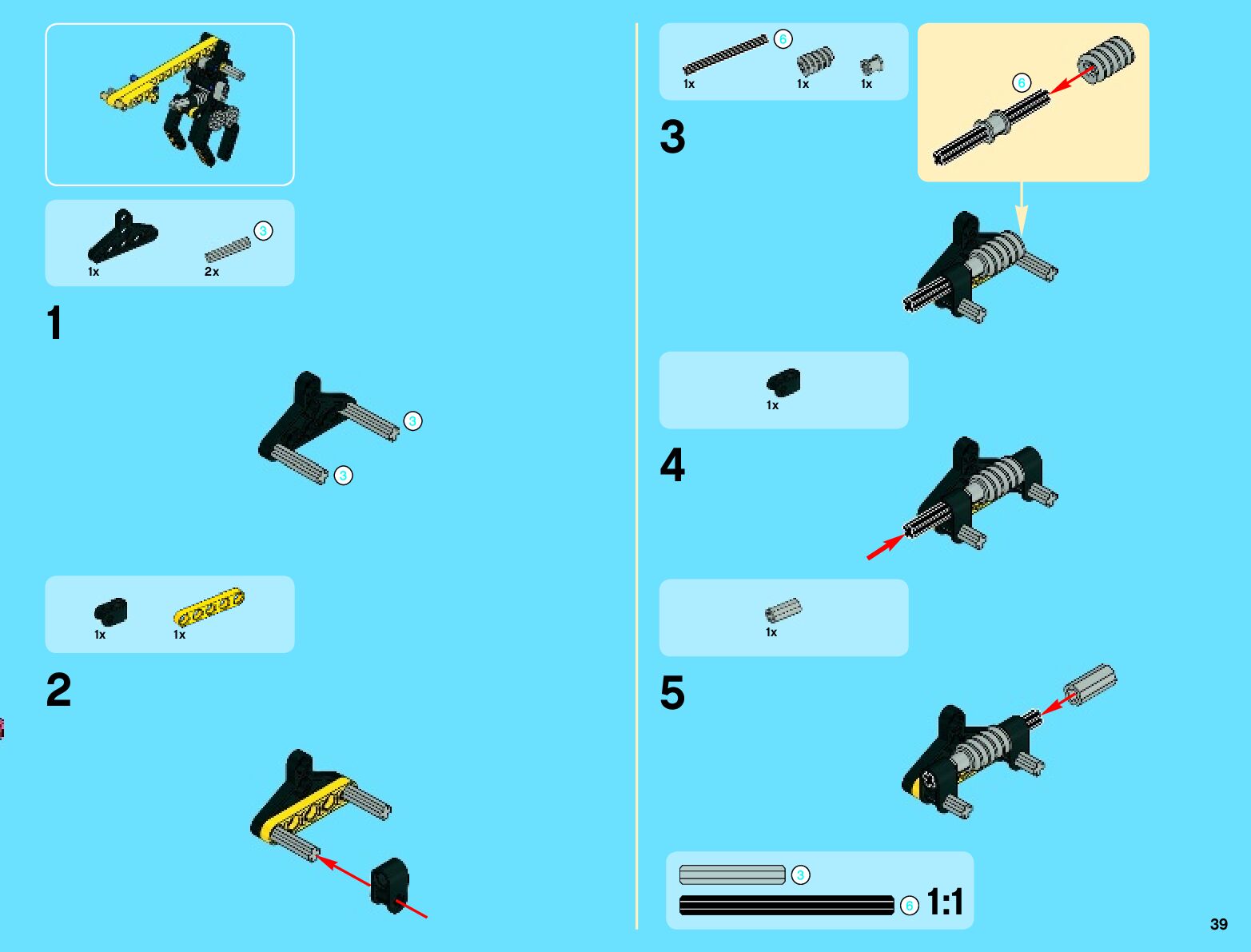 1x
2x
3

1

3
3

1x
1x

2

6
1x
1x
1x

3

6

1x

4

1x

5

3
6
1:1

39