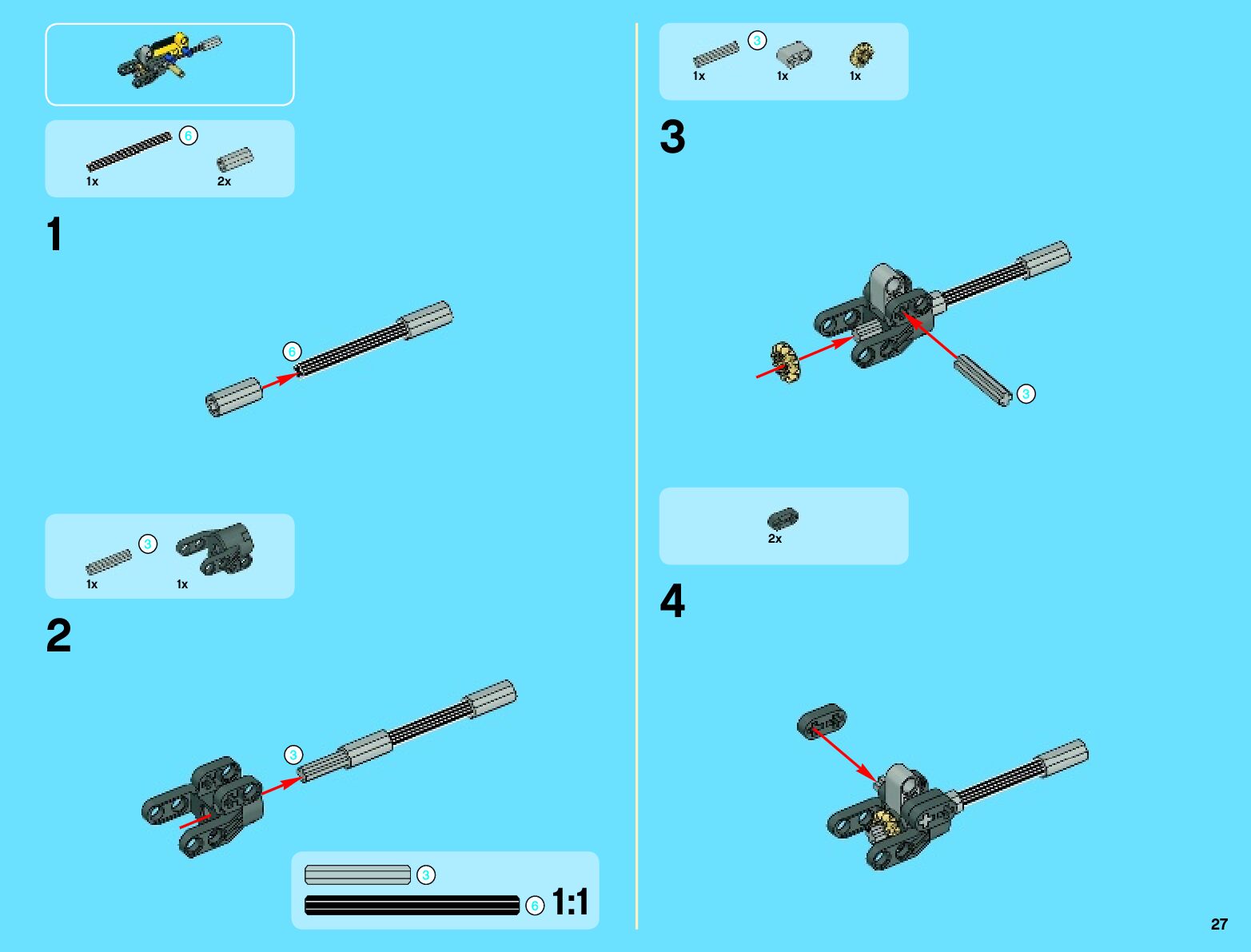 6
1x
2x

1

6

3
1x
1x

2

3

3

6 1:1

3
1x
1x
1x

3

3

2x

4

27