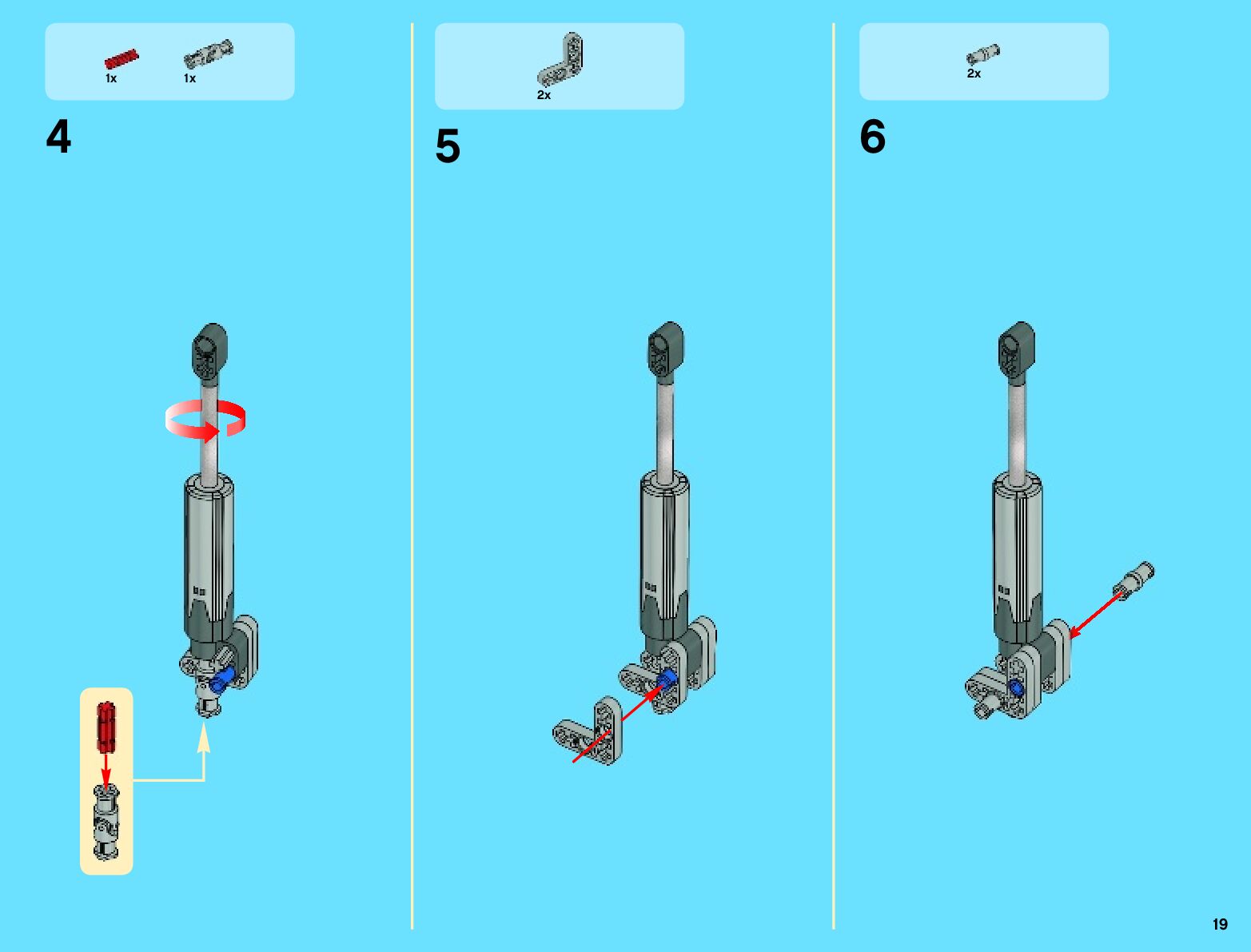 1x 1x

4

2x

5

2x

6

19