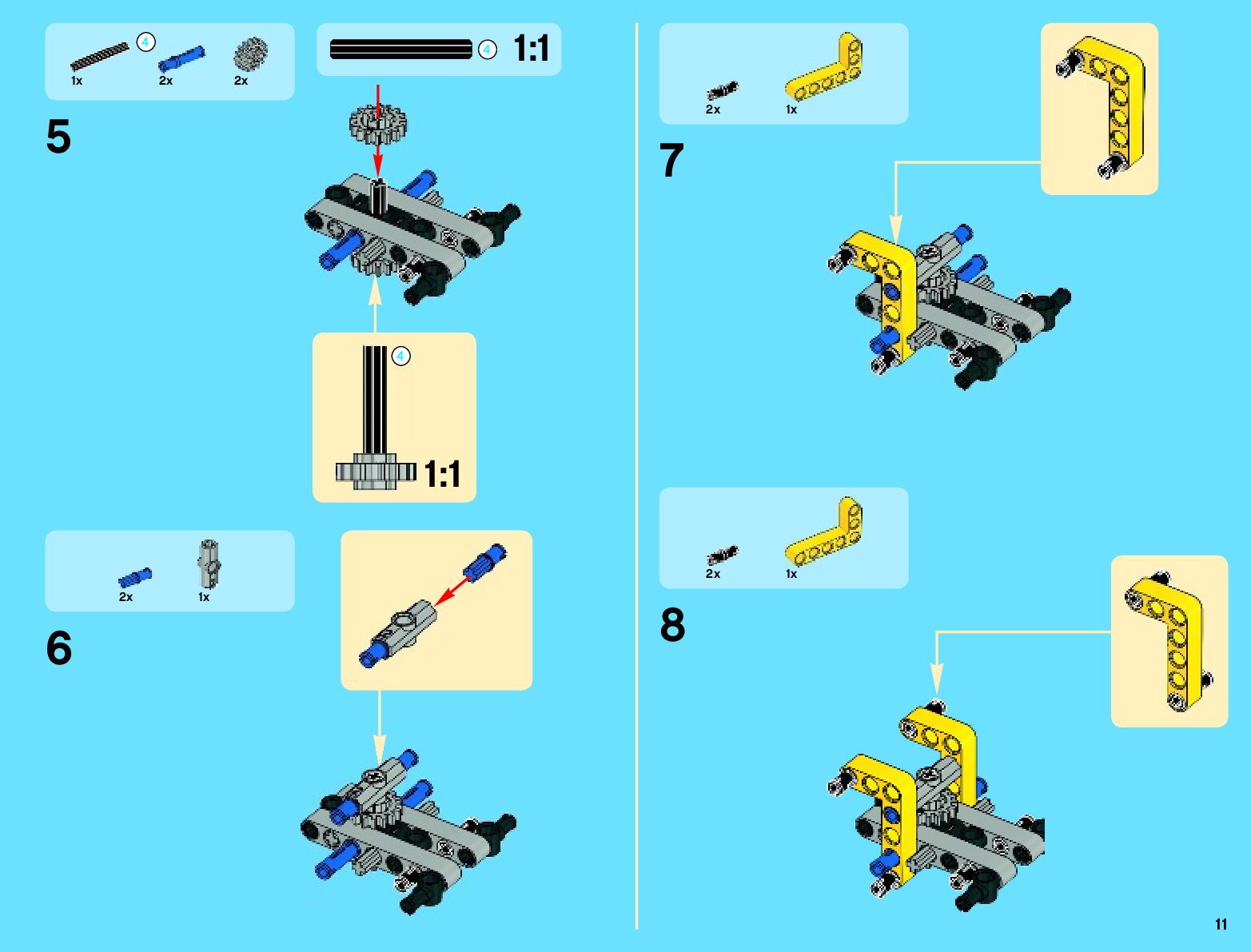 4
1x 2x 2x

4 1:1

5

4

1:1

2x 1x

6

2x 1x

7

2x 1x

8

11