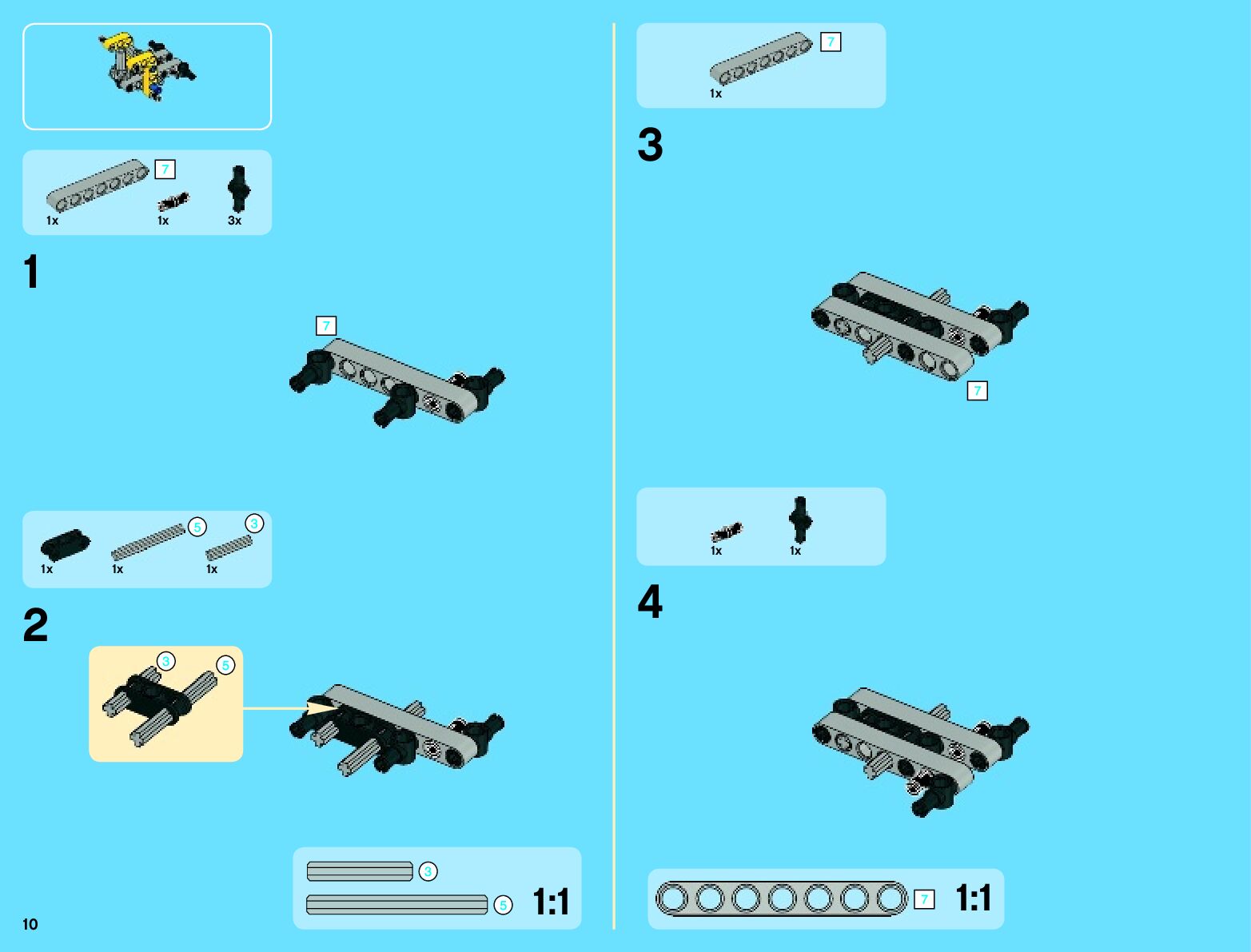 7
1x
1x
3x

1

7

5
3
1x
1x
1x

2

3
5

3
5
1:1

10

7
1x

3

7

1x
1x

4

7
1:1