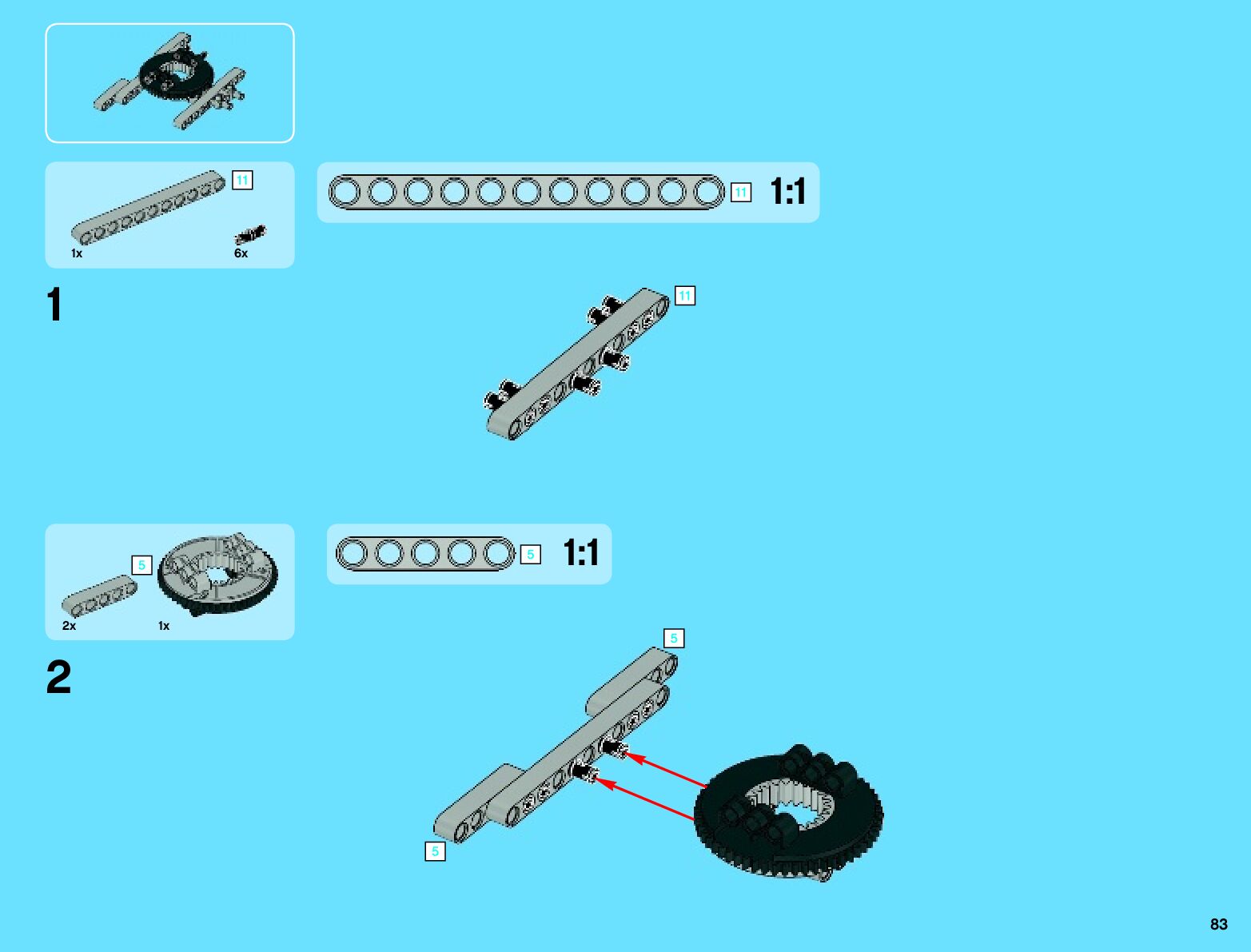 11

1x

6x

11

1:1

1

11

5

2x

1x

5

1:1

2

5

5

83