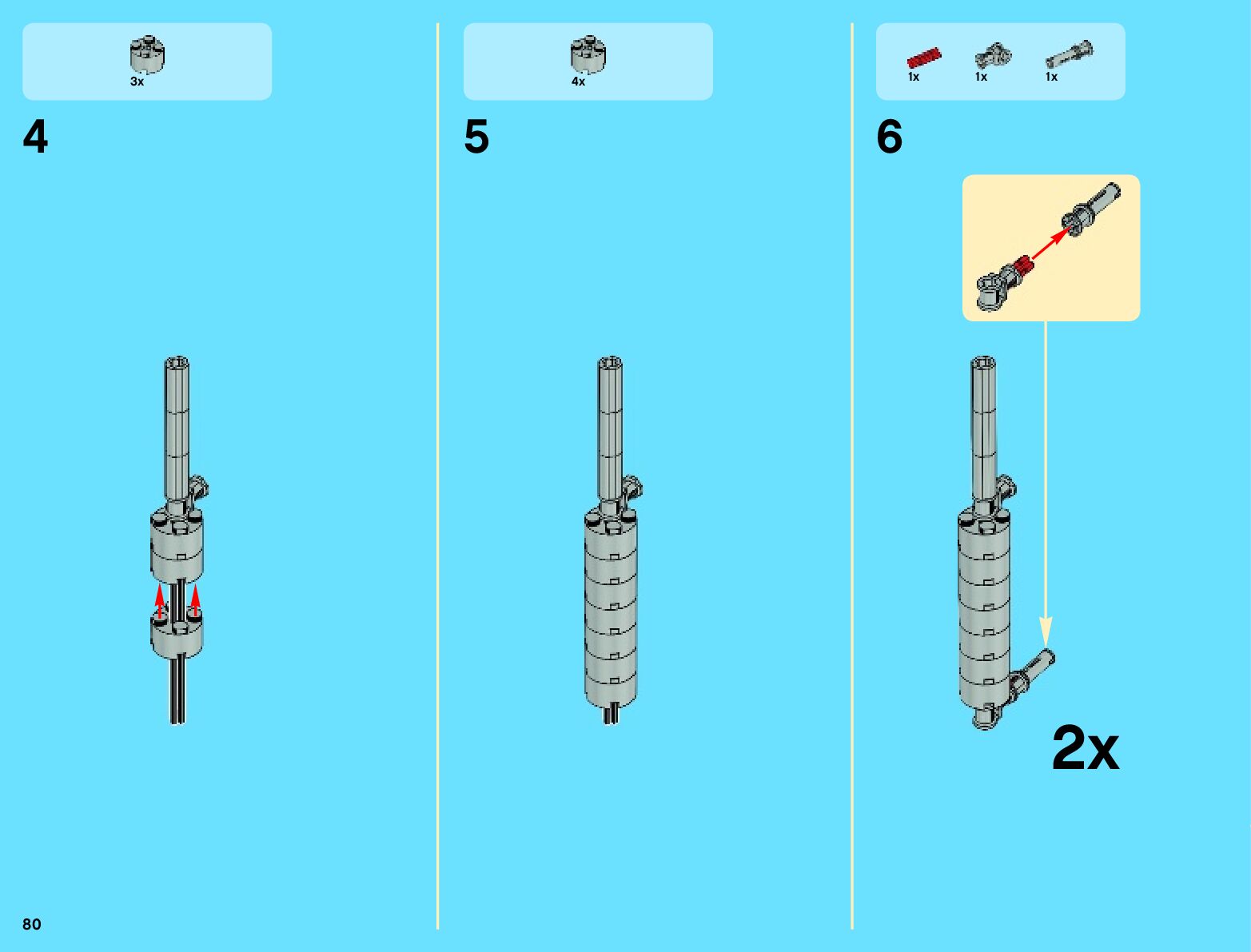 3x

4

4x

5

1x 1x 1x

6

2x

80