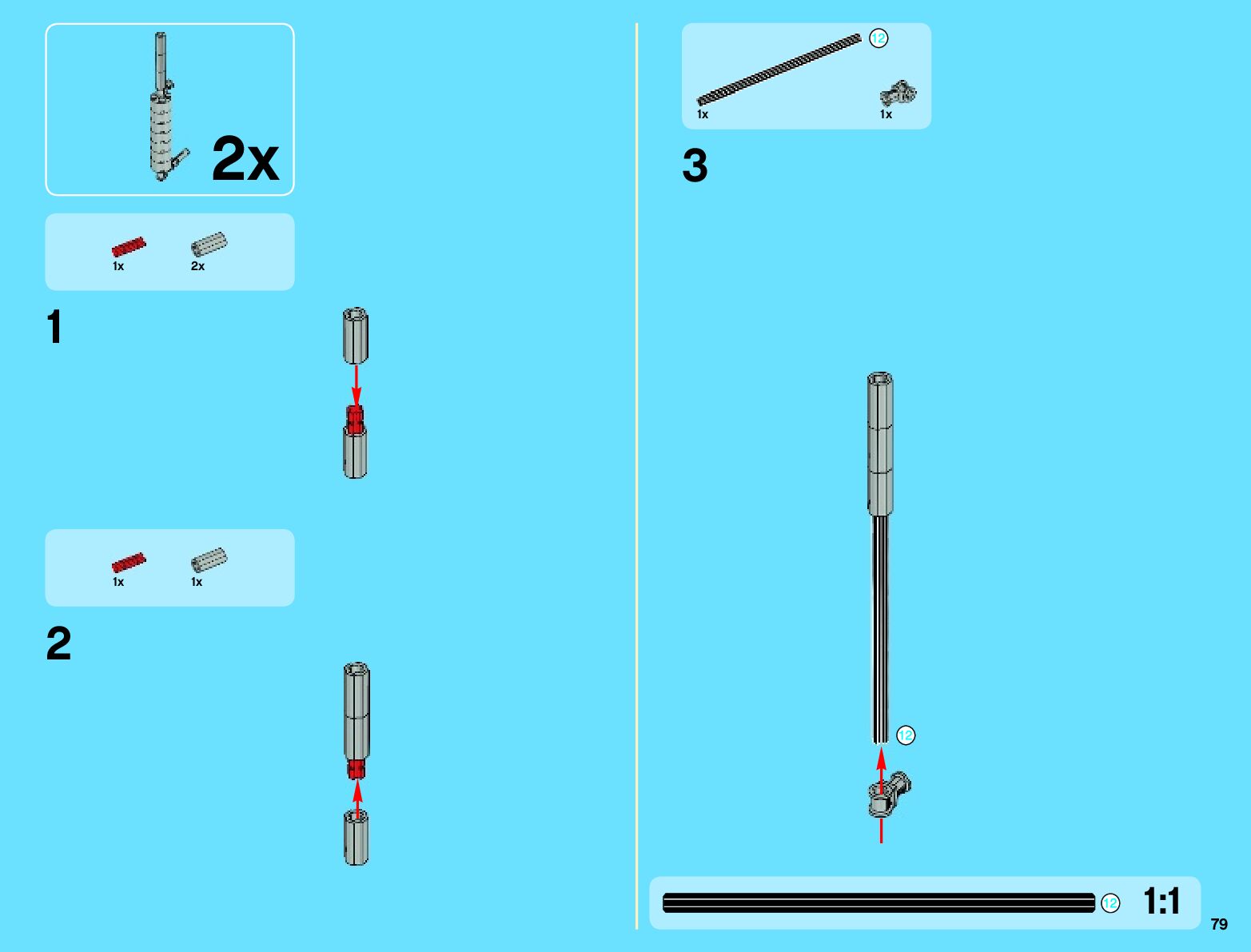 2x

1x 2x

1

1x 1x

2

12

1x 1x

3

12

12 1:1

79