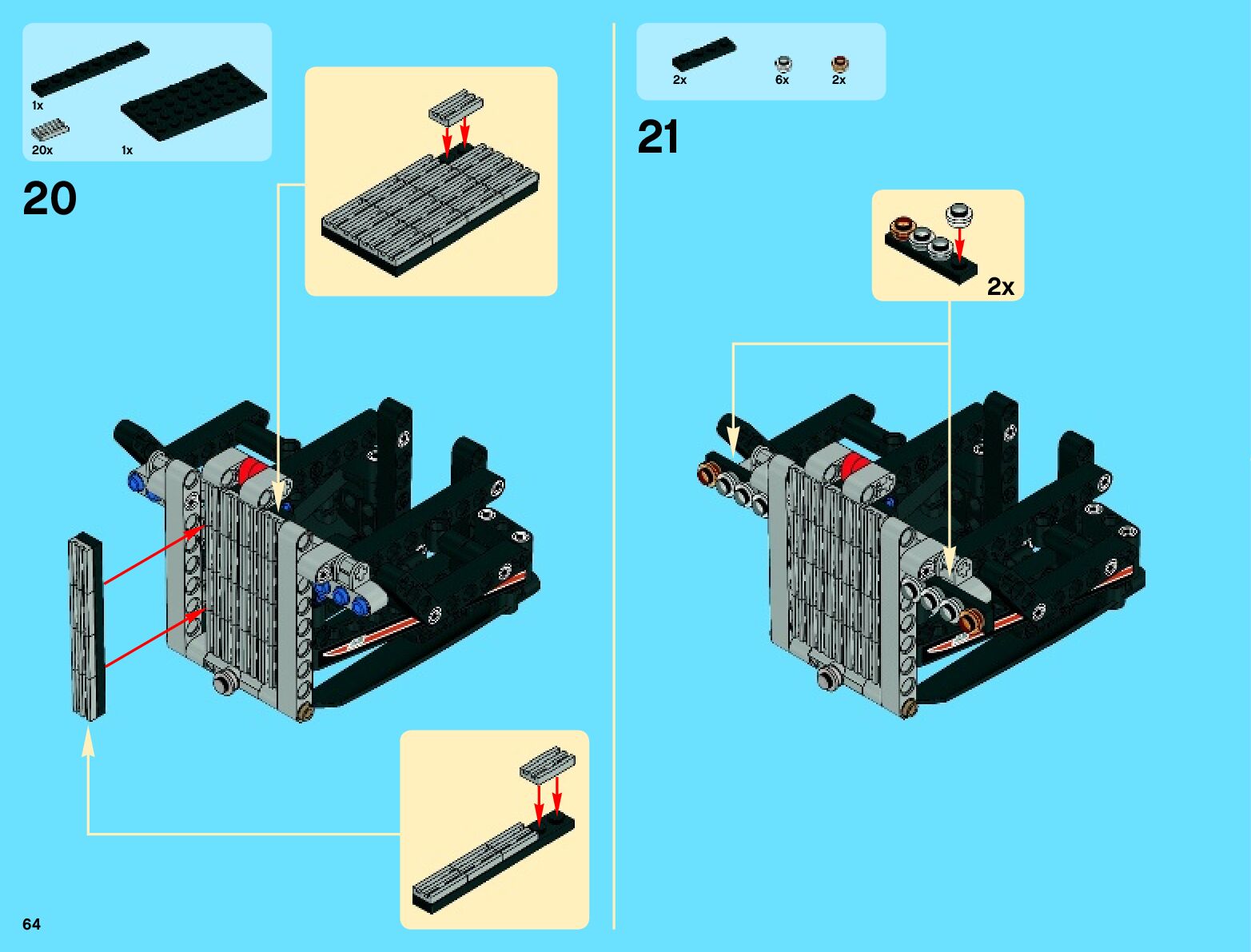 1x
20x
1x

20

2x
6x
2x

21

2x

64