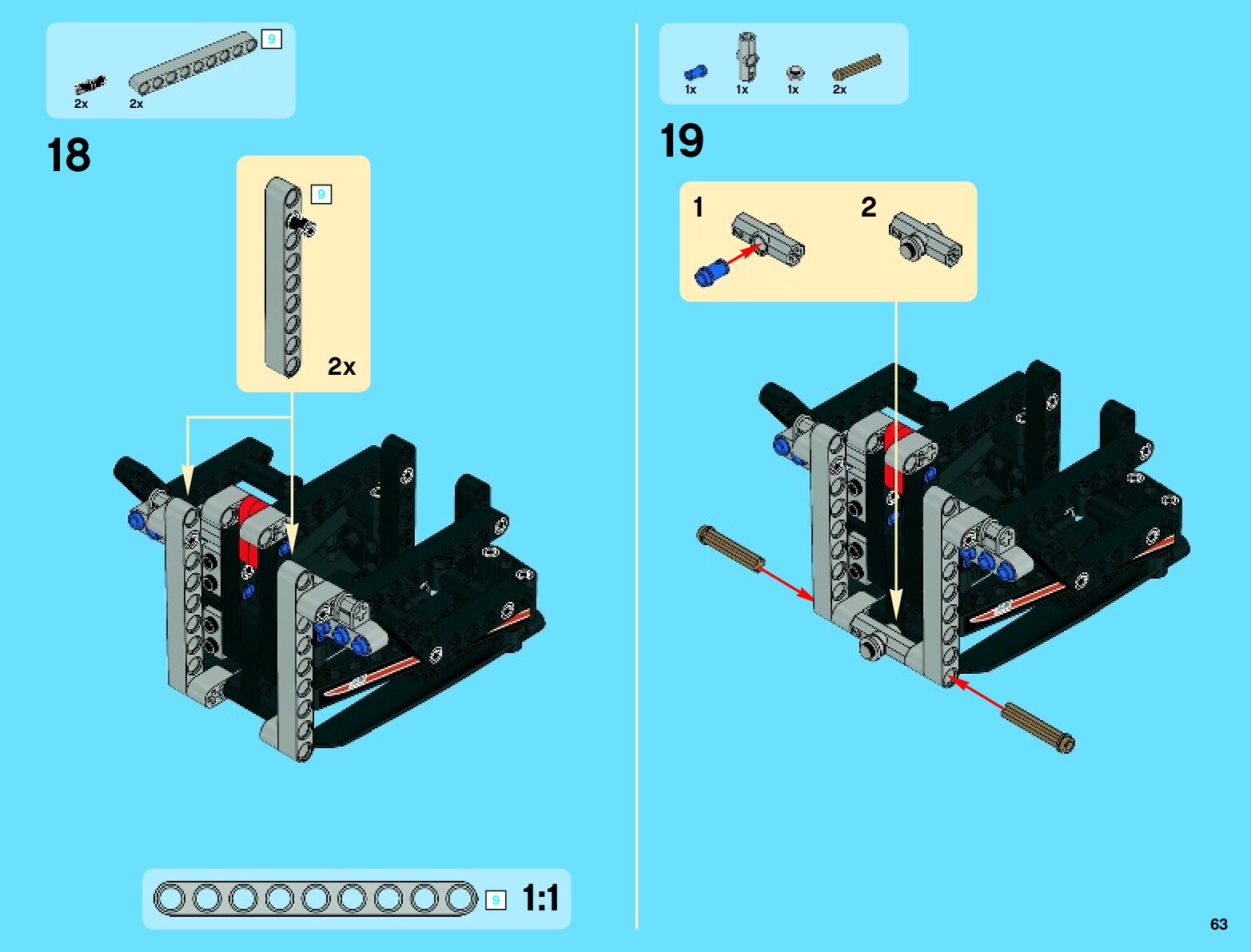 9
2x
2x
18
9
2x
9
1:1
1x
1x
1x
2x
19
1
2
63