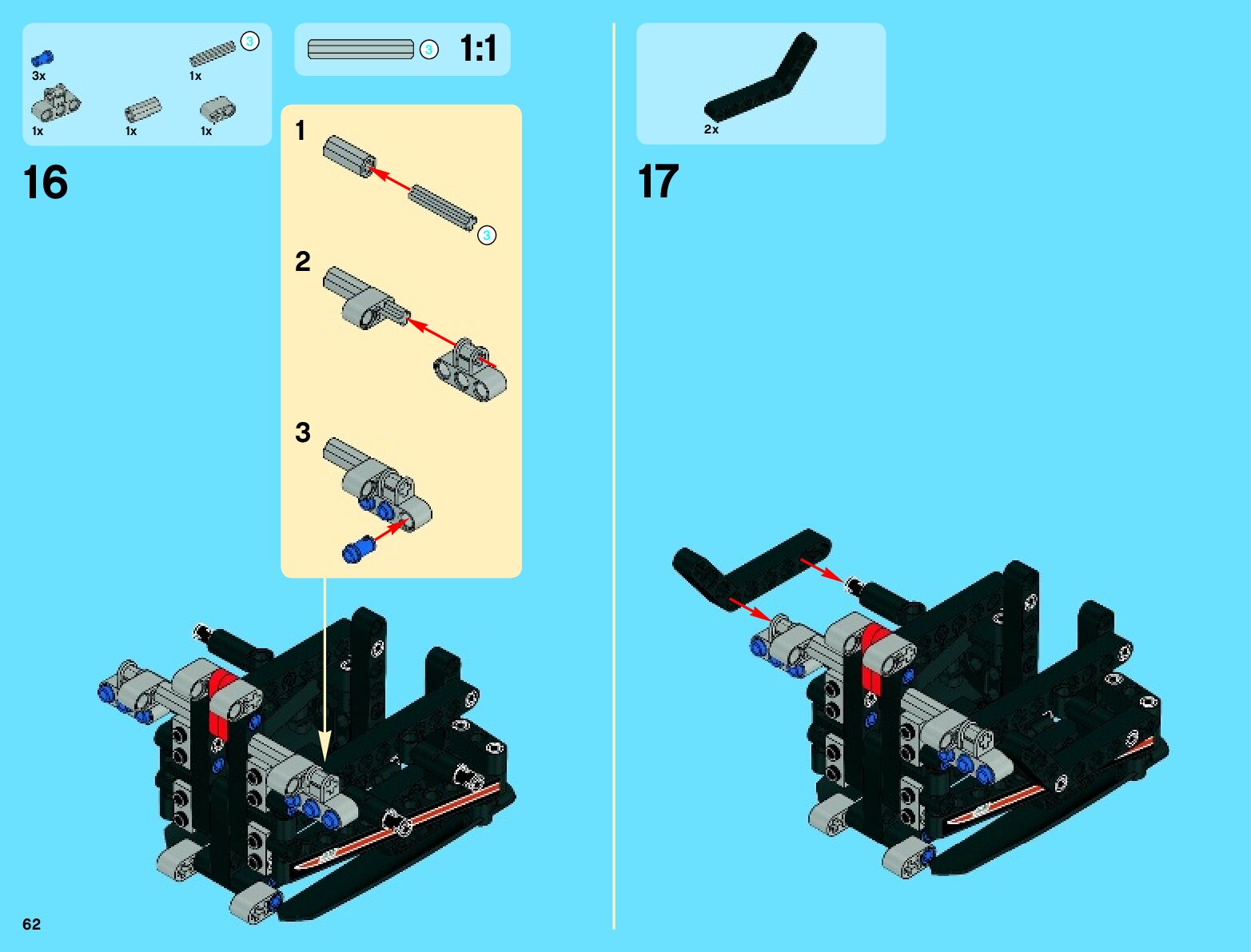 3x
3
1x
1x
1x
1x

3
1:1

16

1
3
2
3

2x

17

62