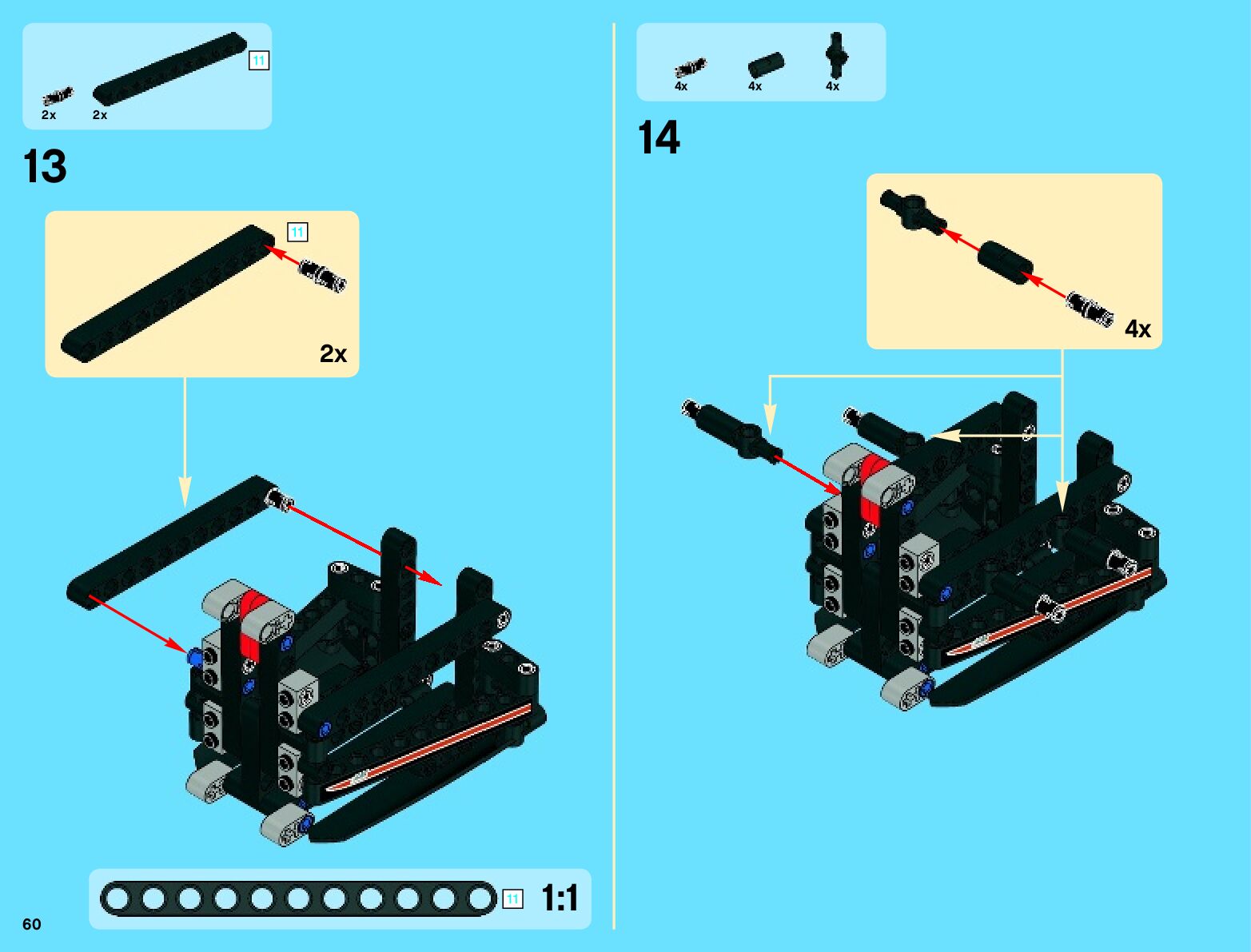 11
2x
2x

13

11

2x

11 1:1

60

4x
4x
4x

14

4x