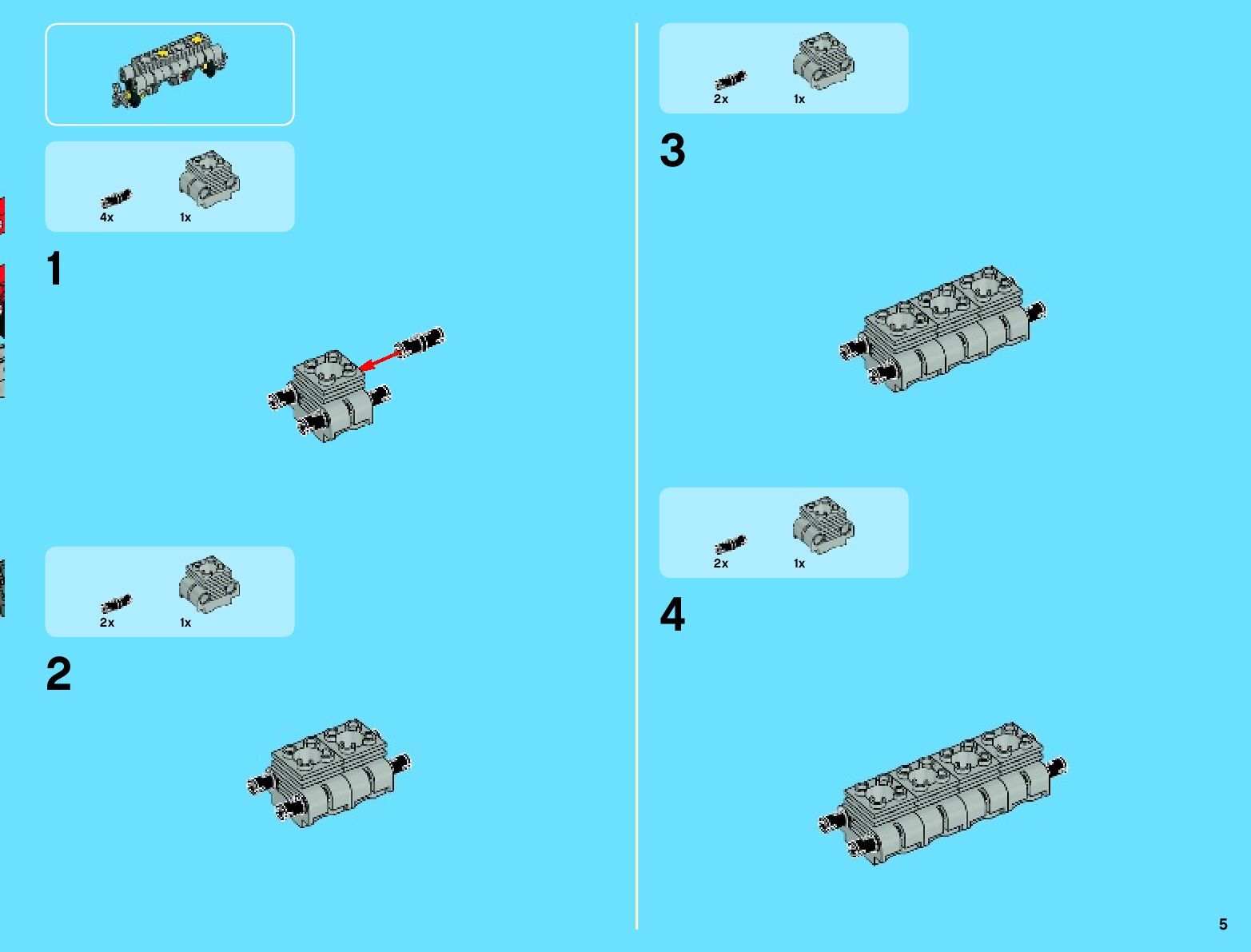 4x
1x

1

2x
1x

2

2x
1x

3

2x
1x

4

5