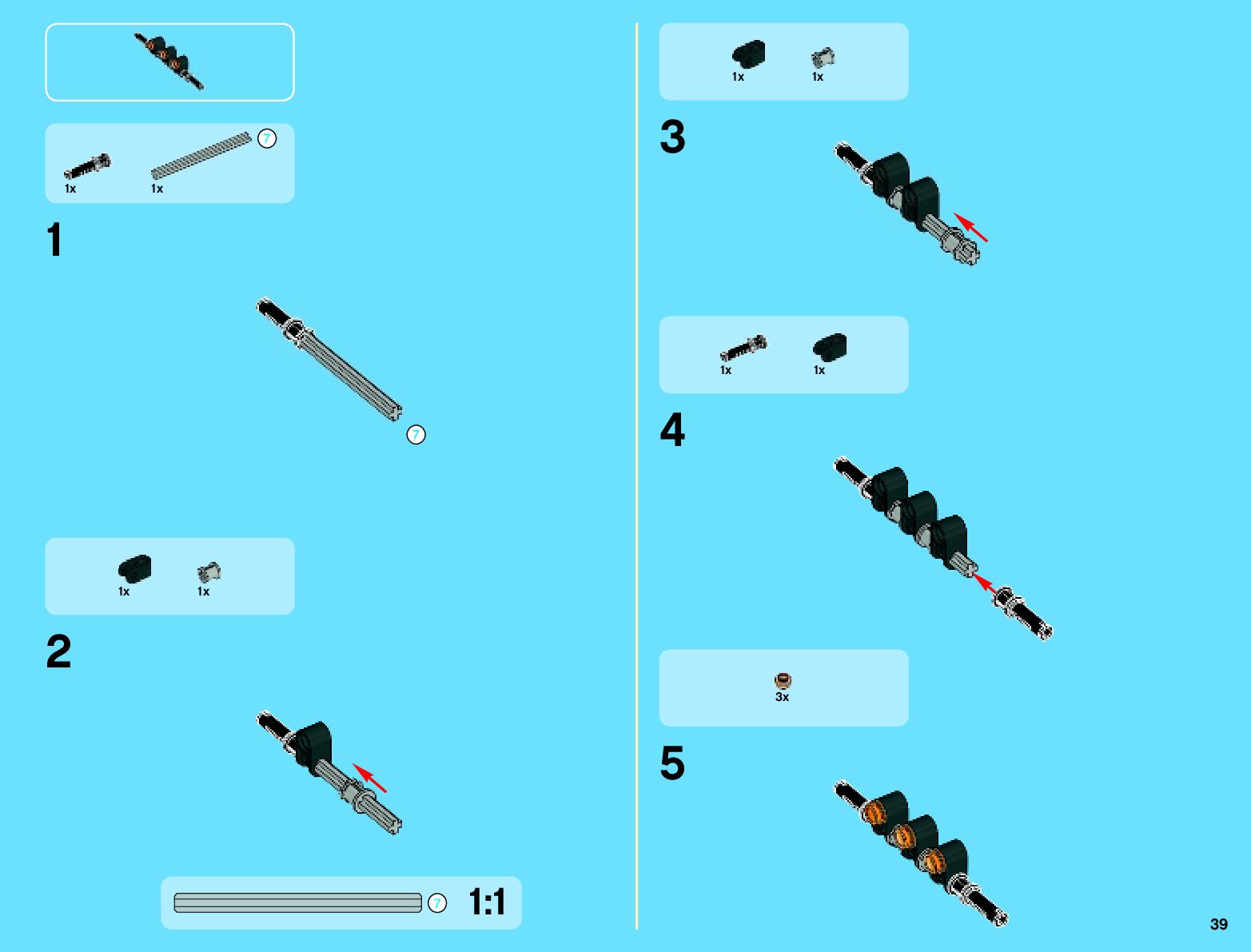 1x 1x 7

1

7

1x 1x

2

7 1:1

1x 1x

3

1x 1x

4

3x

5

39