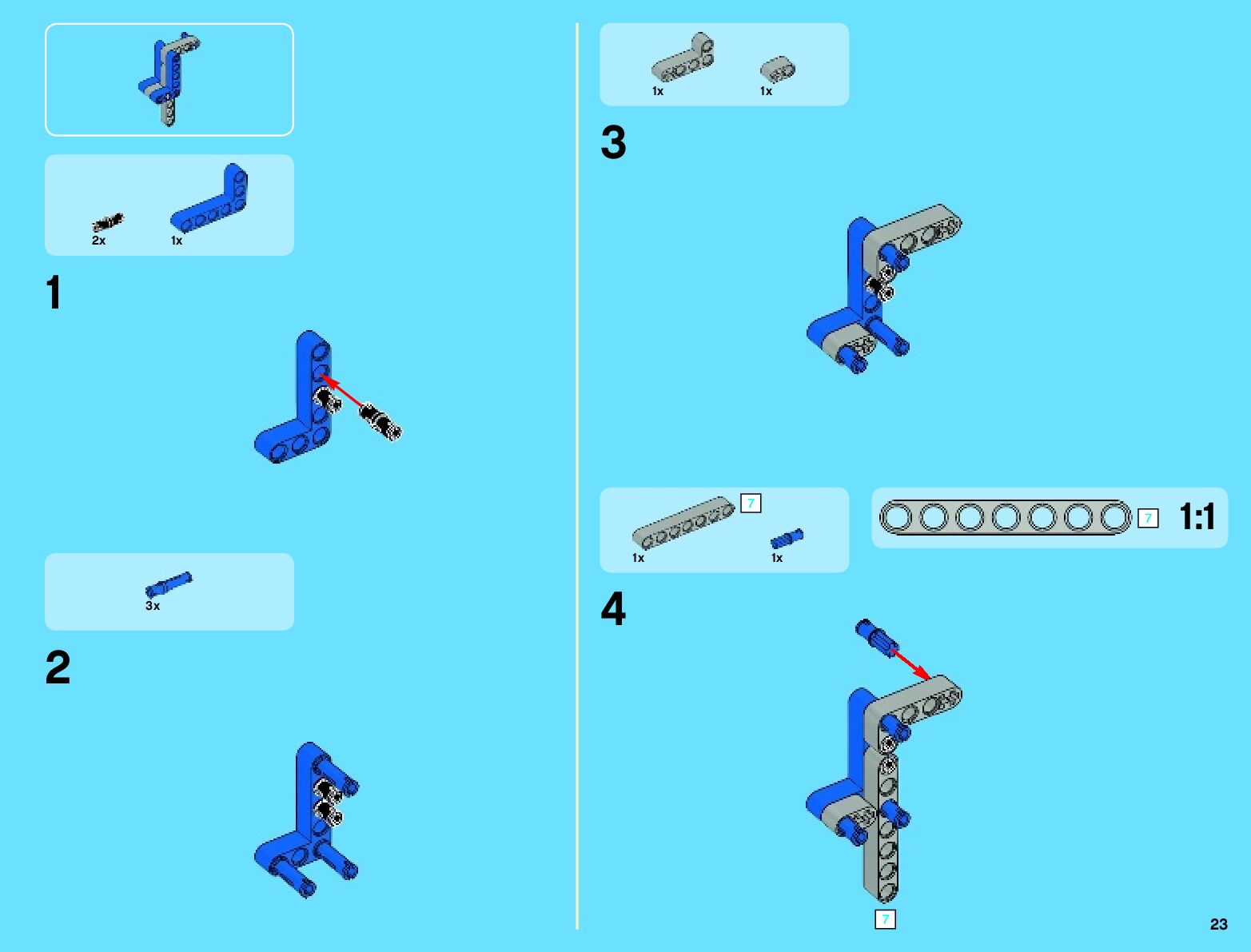 2x
1x

1

3x

2

1x
1x

3

7
1x
1x

7
1:1

4

7

23