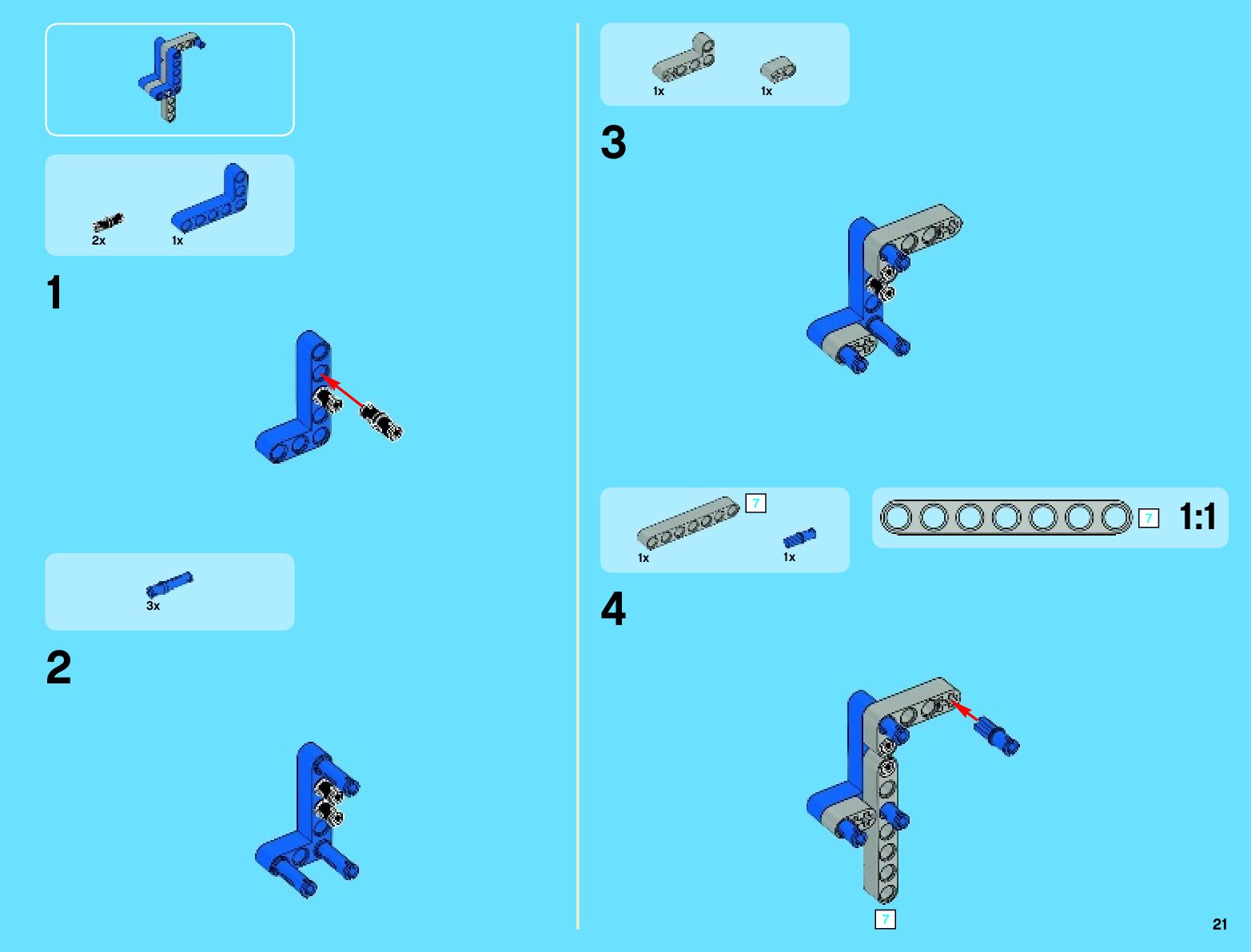 2x 1x

1

3x

2

1x 1x

3

7 1x 1x

7 1:1

4

7

21