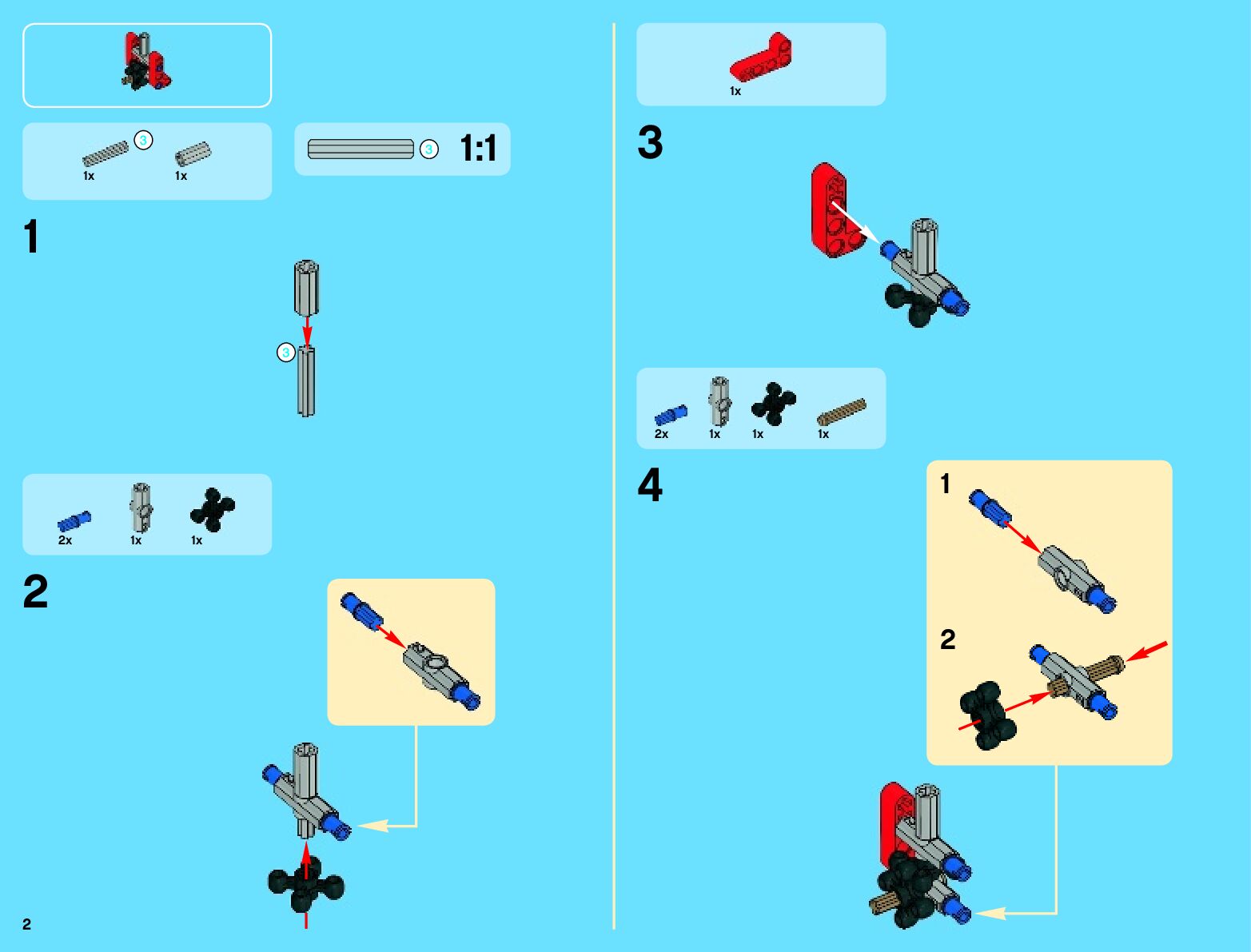 3
1x
1x

3
1:1

1

3

2x
1x
1x

2

2

1x

3

2x
1x
1x
1x

4

1

2