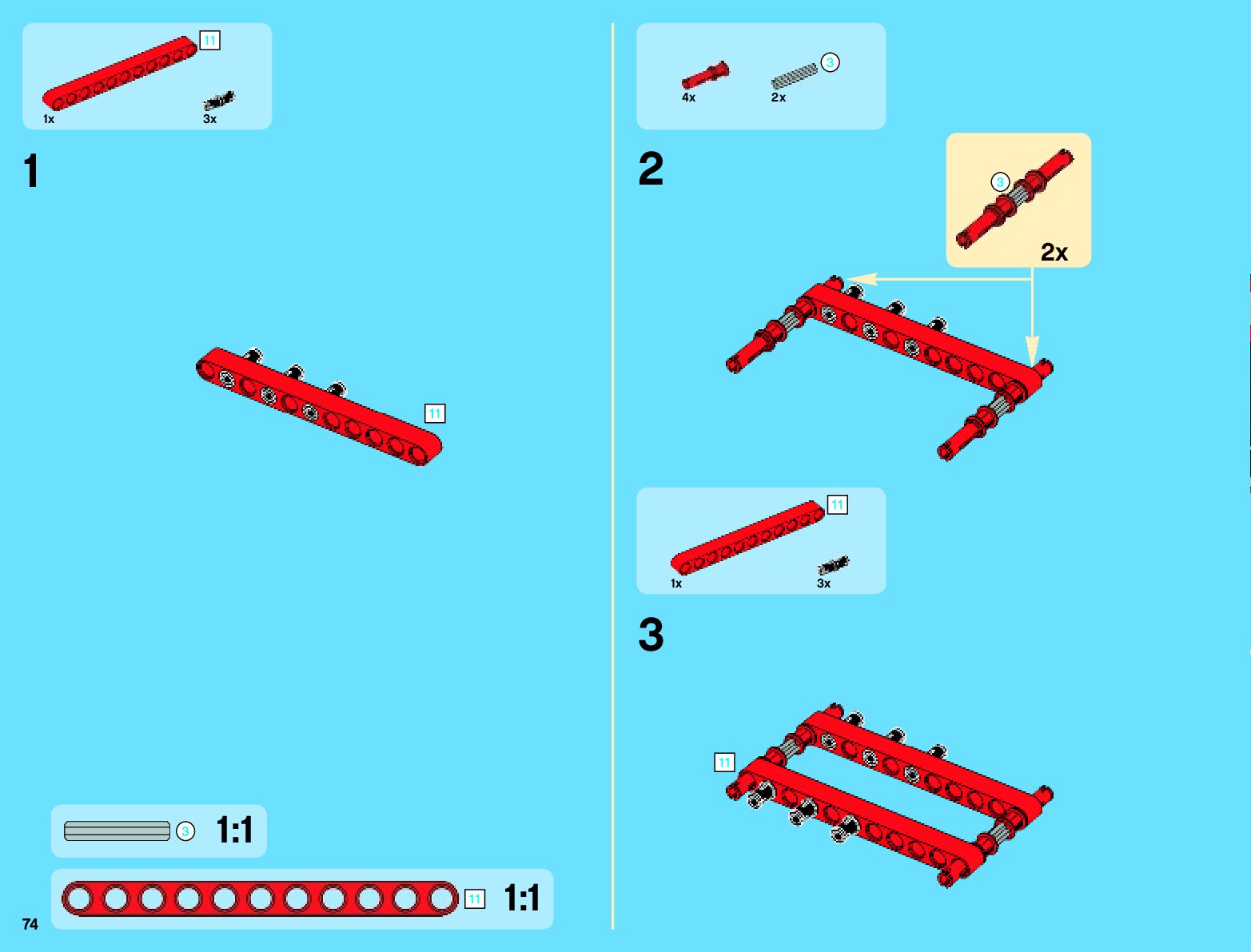 11
1x
3x

1

11

3
1:1

11
1:1

74

3
4x
2x

2

3
2x

11
1x
3x

3

11