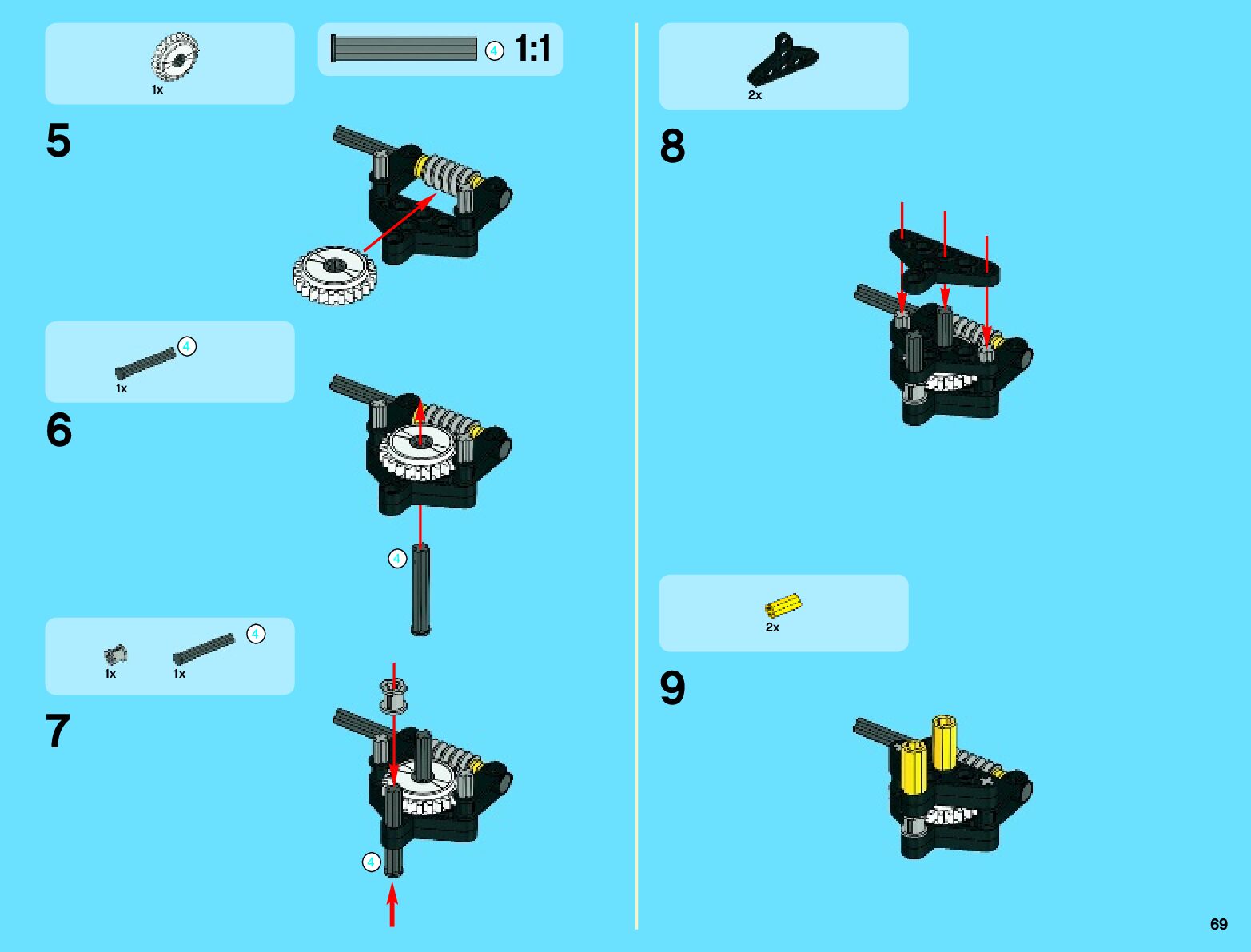 1x

4 1:1

5

4
1x

6

4

1x 1x 4

7

4

2x

8

2x

9

69