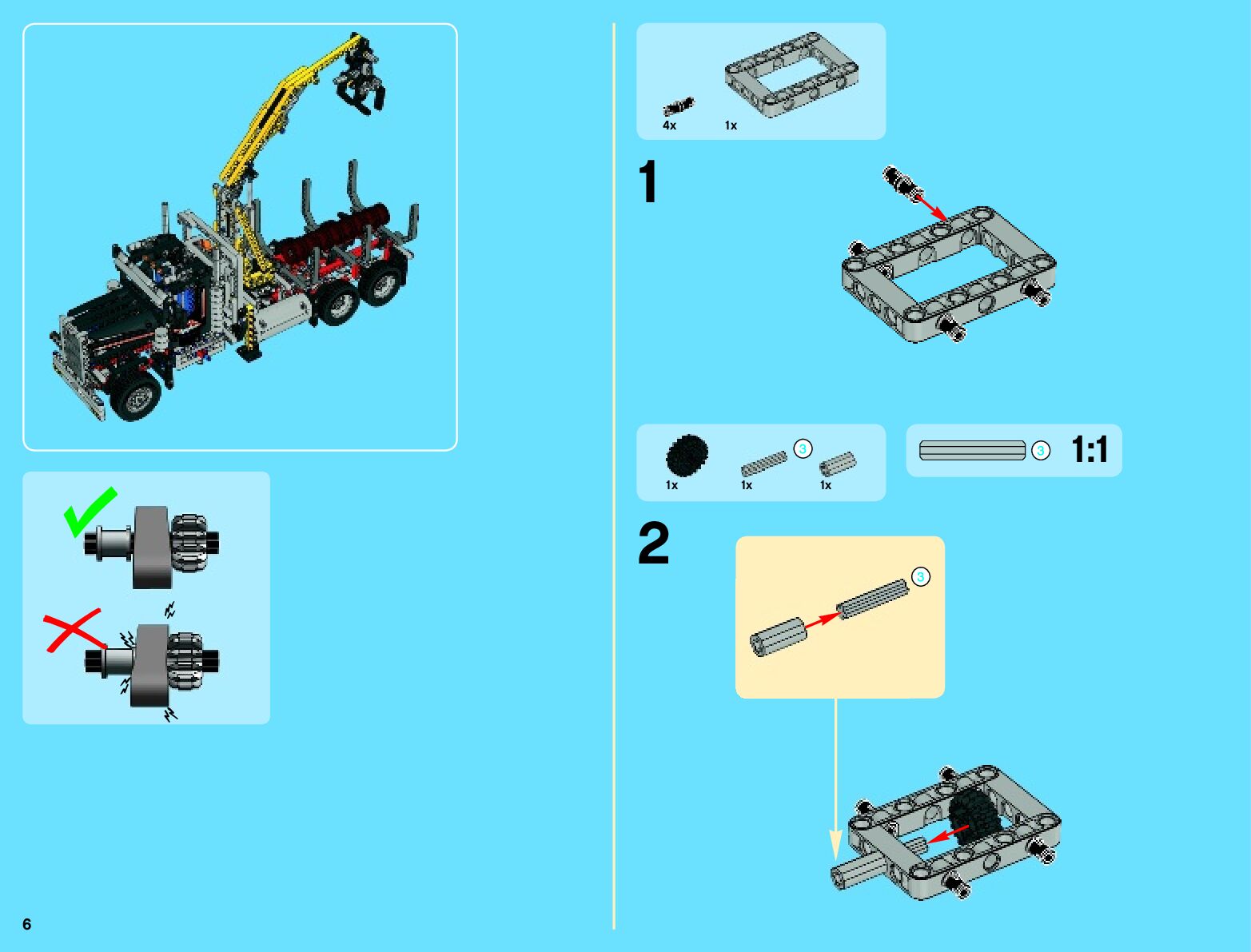 4x
1x

1

1x
3
1x
1x

3
1:1

2

3

6