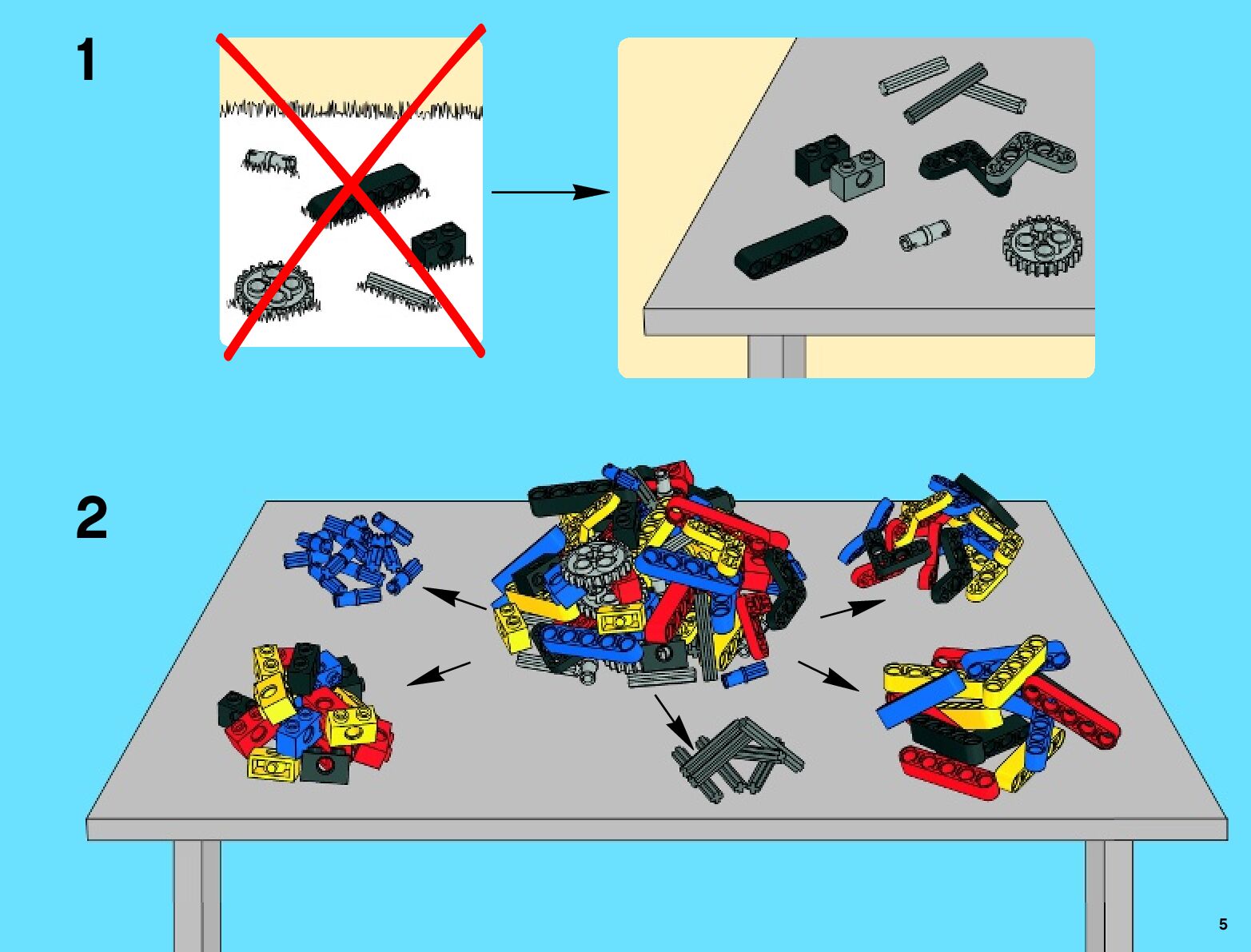 1

2

5