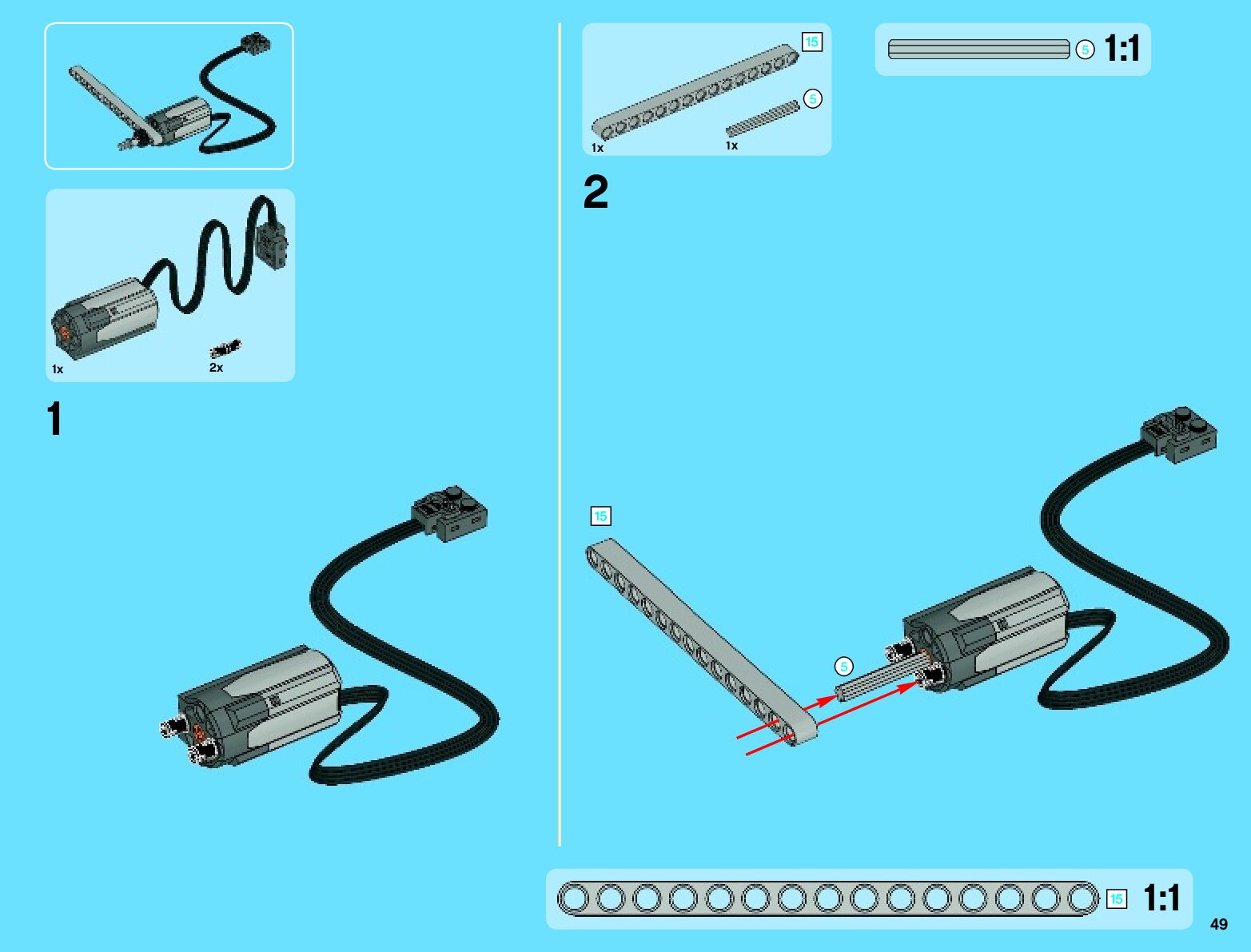 1x

2x

1

15

5

1x

1x

5

1:1

2

15

5

15

1:1

49