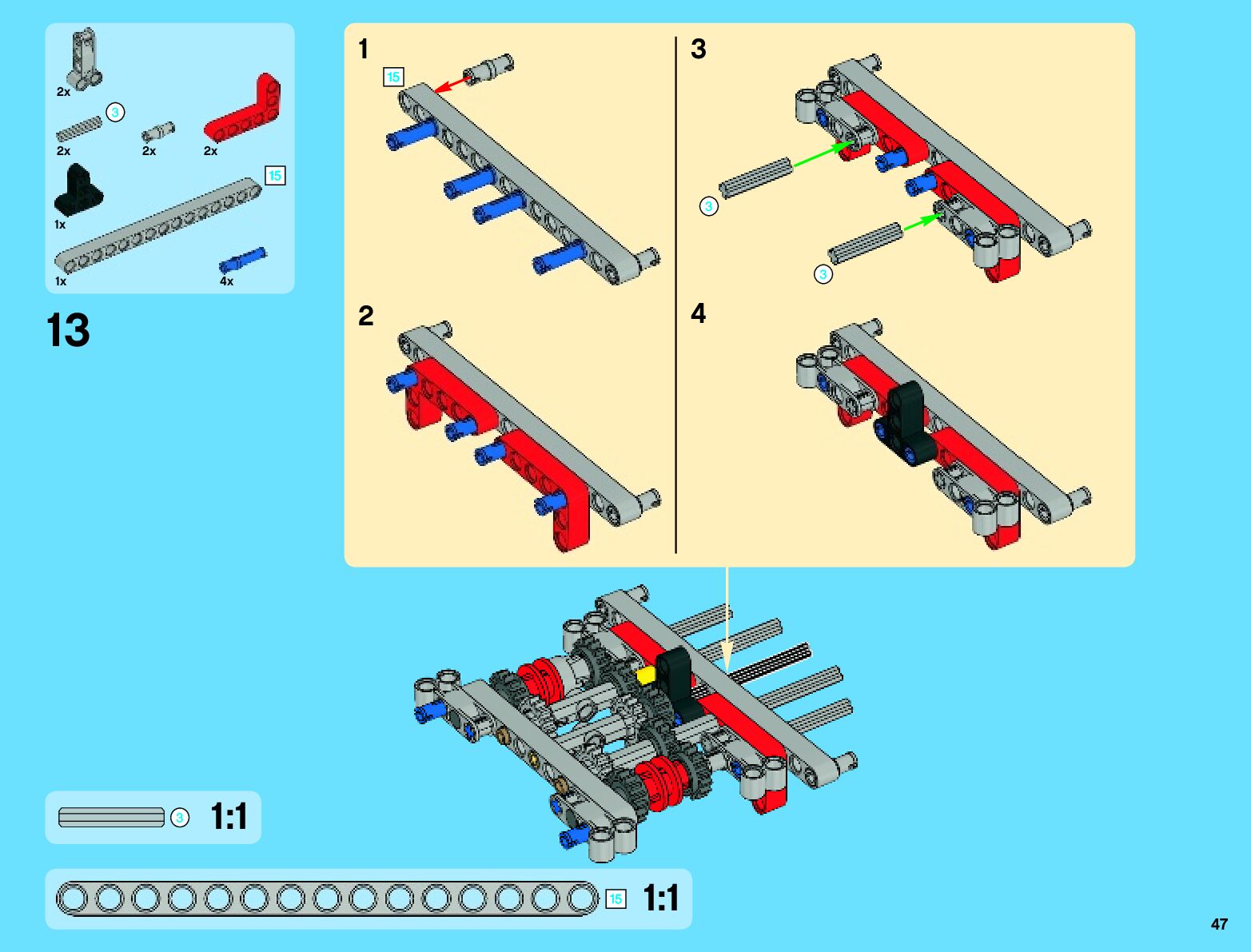 2x
3
2x
2x
2x
15
1x
1x
4x

13

1
15

2

3
3
3

4

3
1:1

15
1:1

47