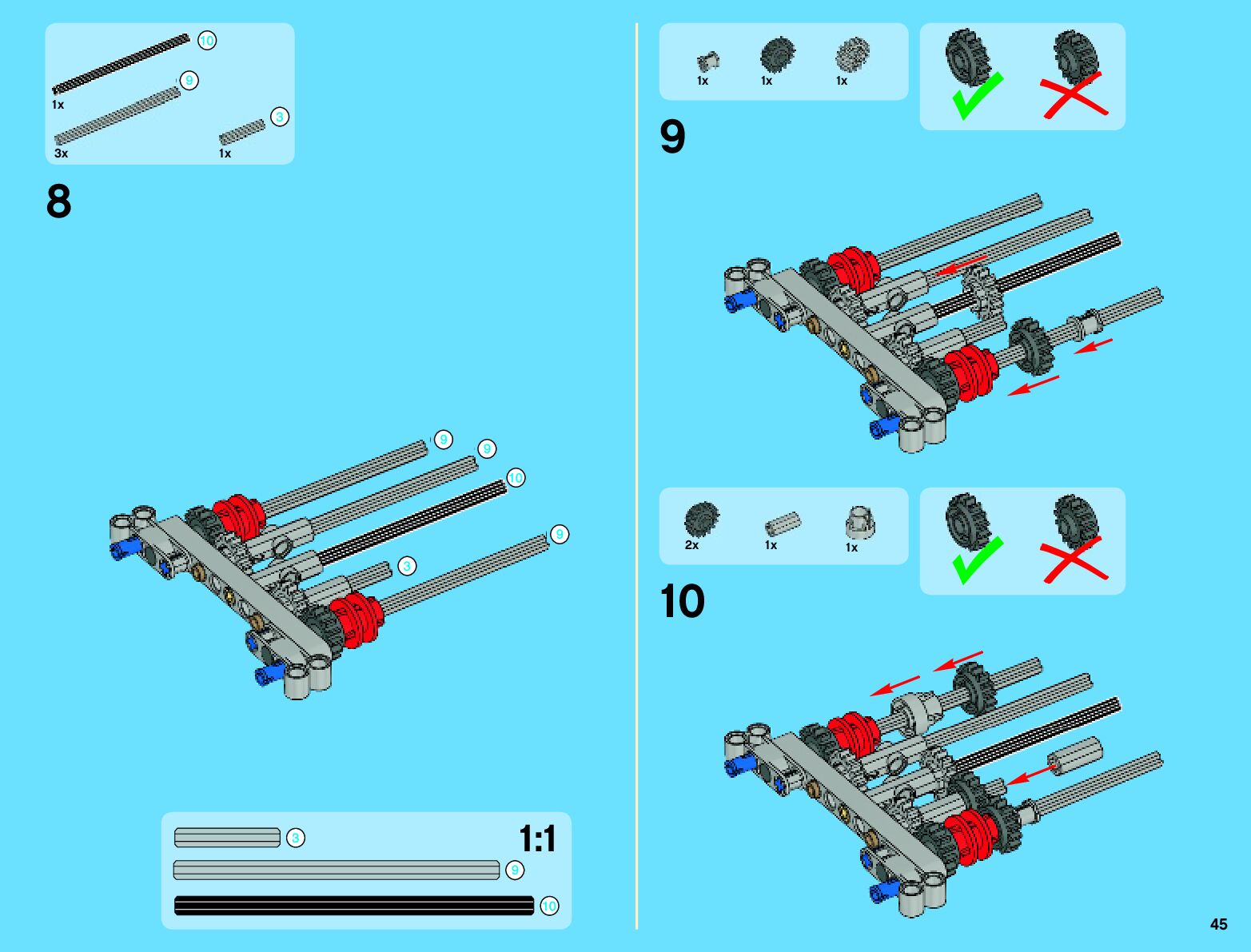 10
9
1x
3
3x
1x

8

9
9
10
9
3

3
1:1
9
10

1x
1x
1x

9

2x
1x
1x

10

45