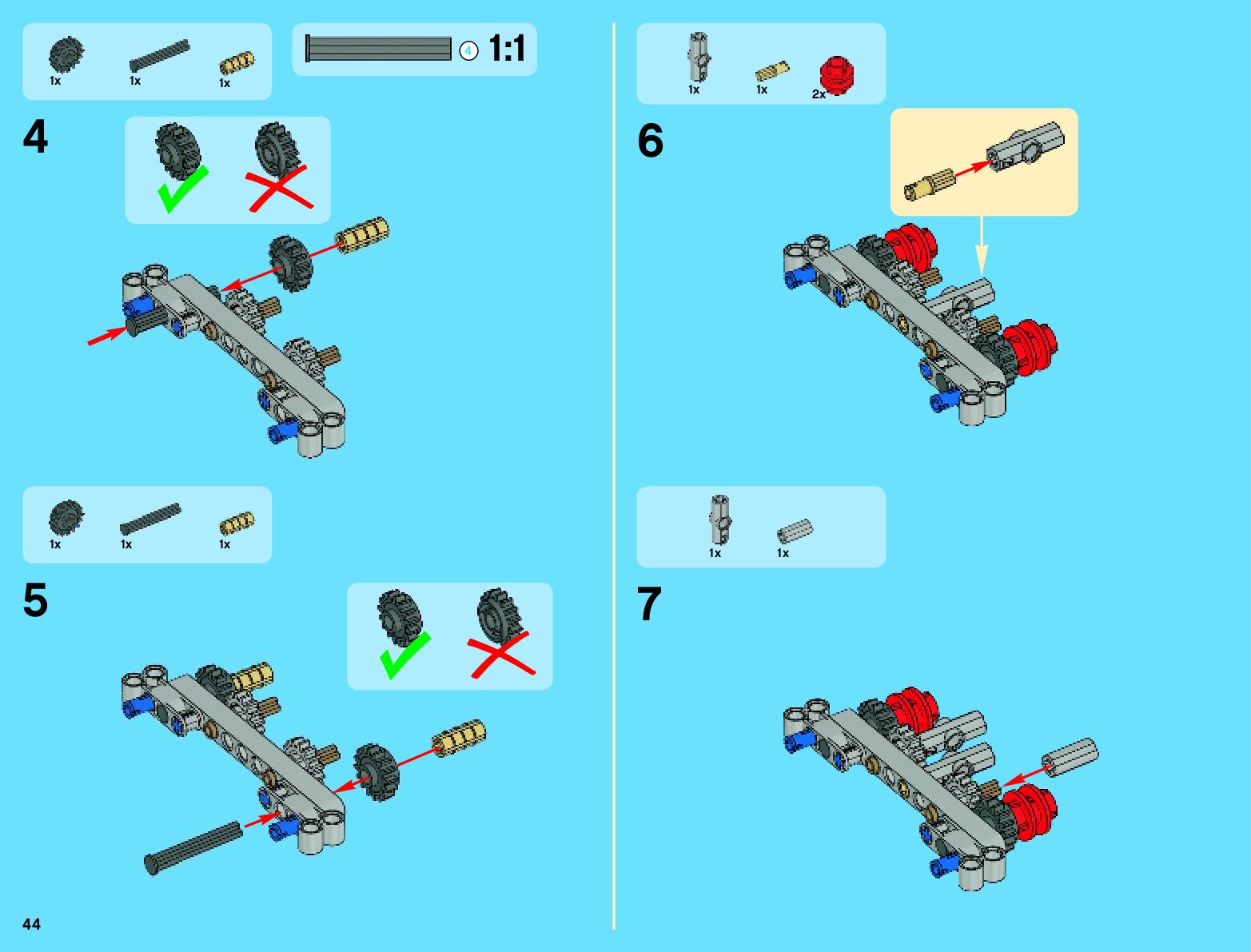 1x 1x 1x

4 1:1

4

1x 1x 1x

5

44

1x 1x 2x

6

1x 1x

7