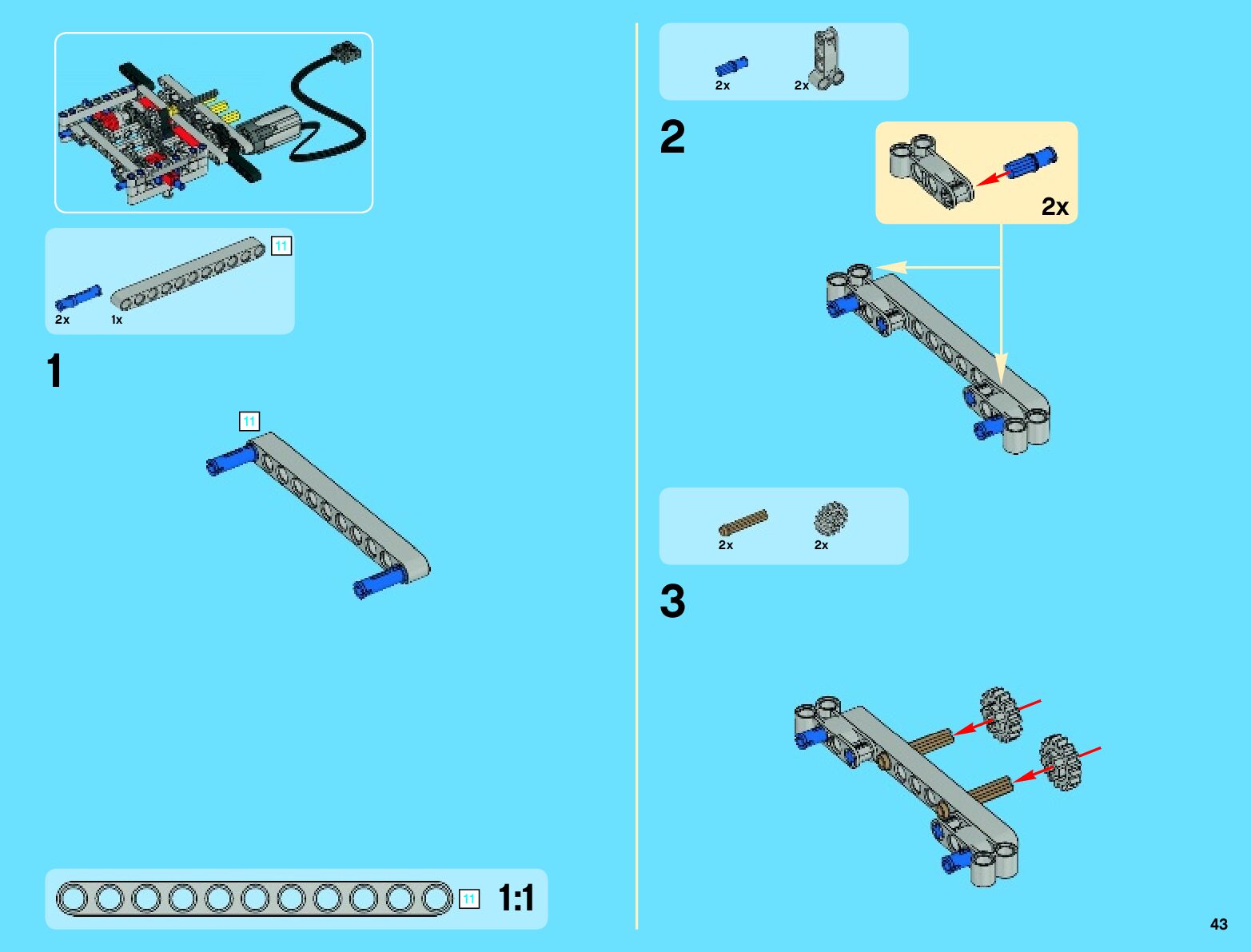 11
2x
1x

1

11

11
1:1

2x
2x

2

2x

2x
2x

3

43