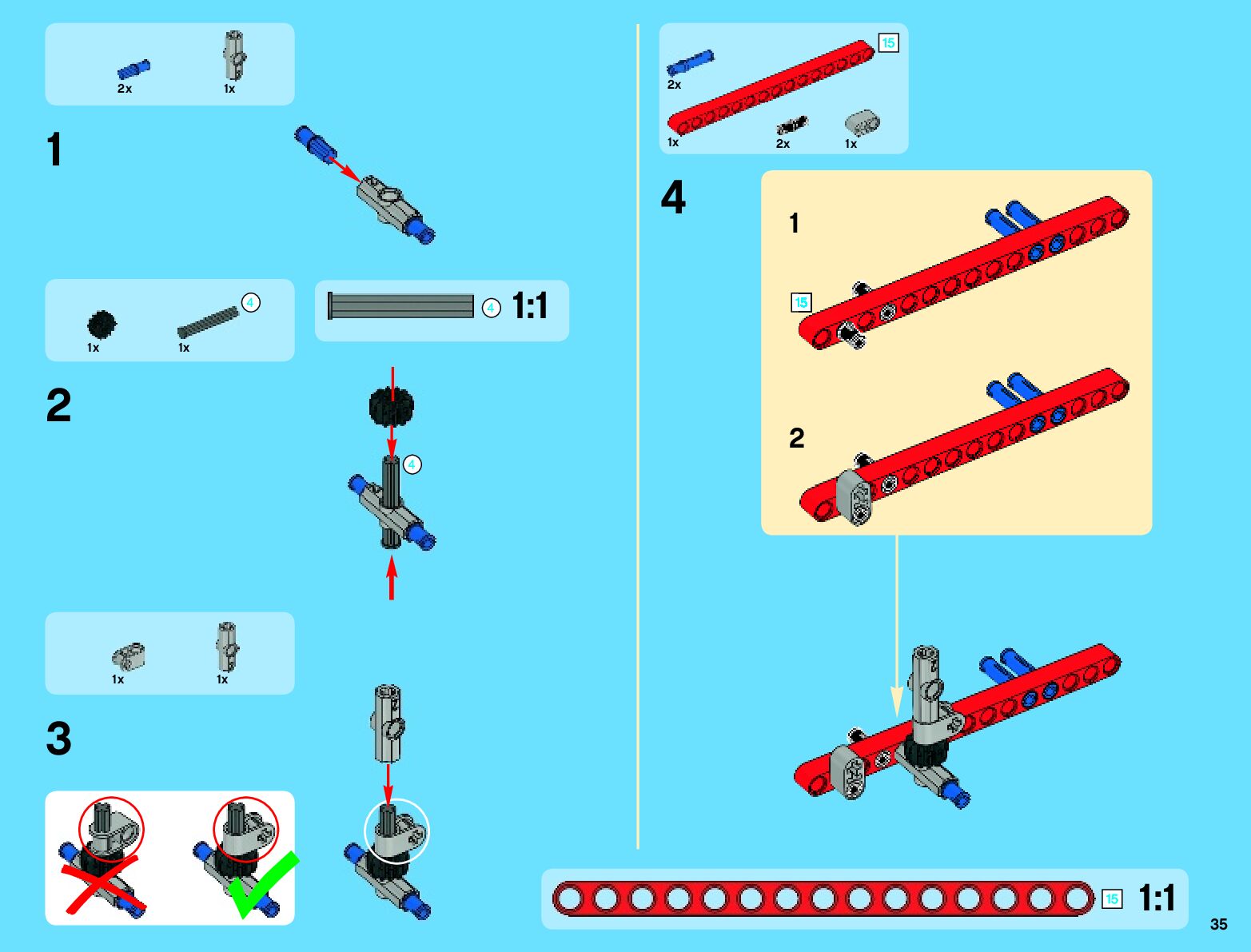 2x 1x

1

1x 1x 4

4 1:1

2

4

1x 1x

3

2x 15

1x 2x 1x

4

1

15

2

15 1:1

35