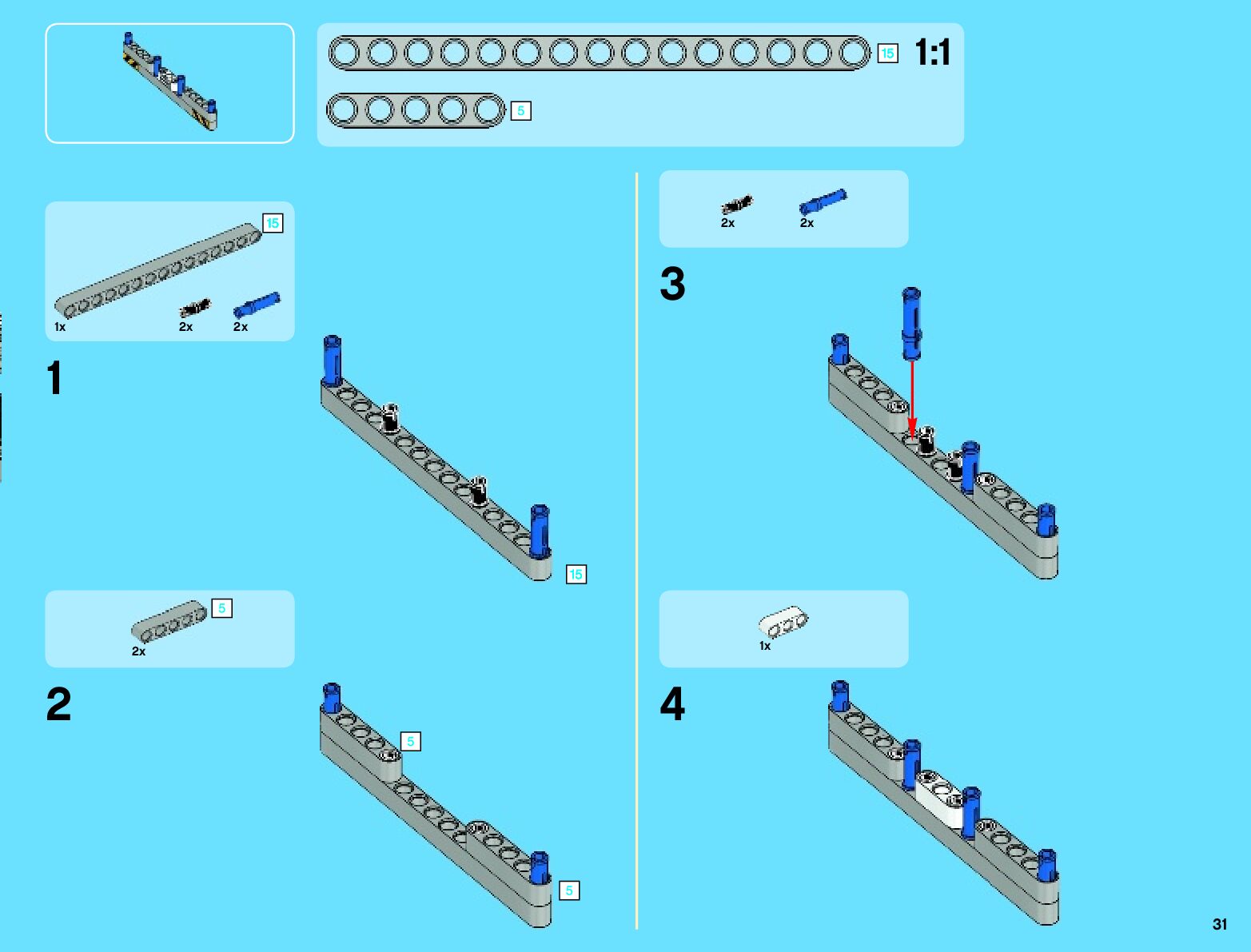 15 1:1

5

15

1x 2x 2x

1

15

5

2x

2

5

5

2x 2x

3

1x

4

31