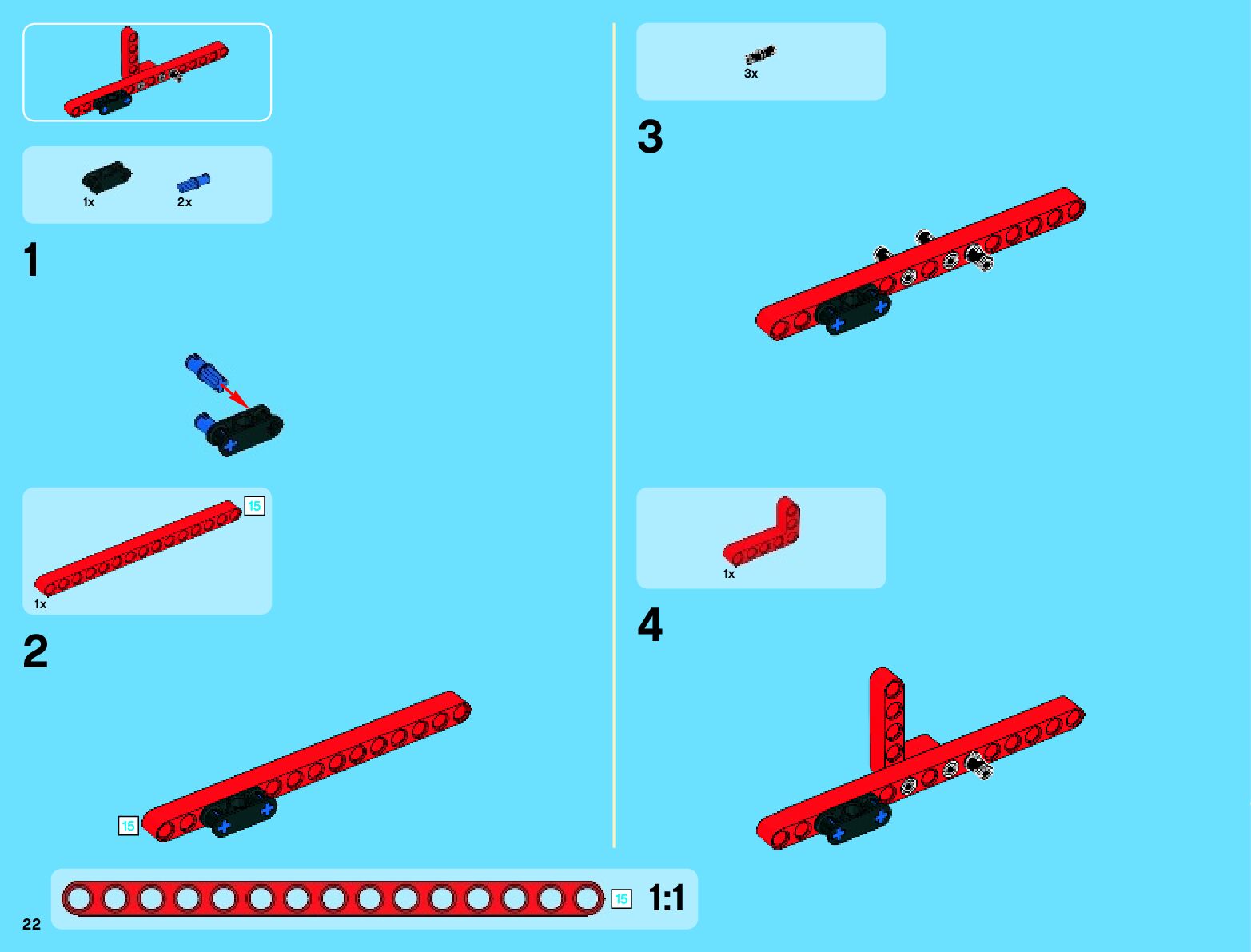 1x 2x

1

15

1x

2

15

3x

3

1x

4

15 1:1

22