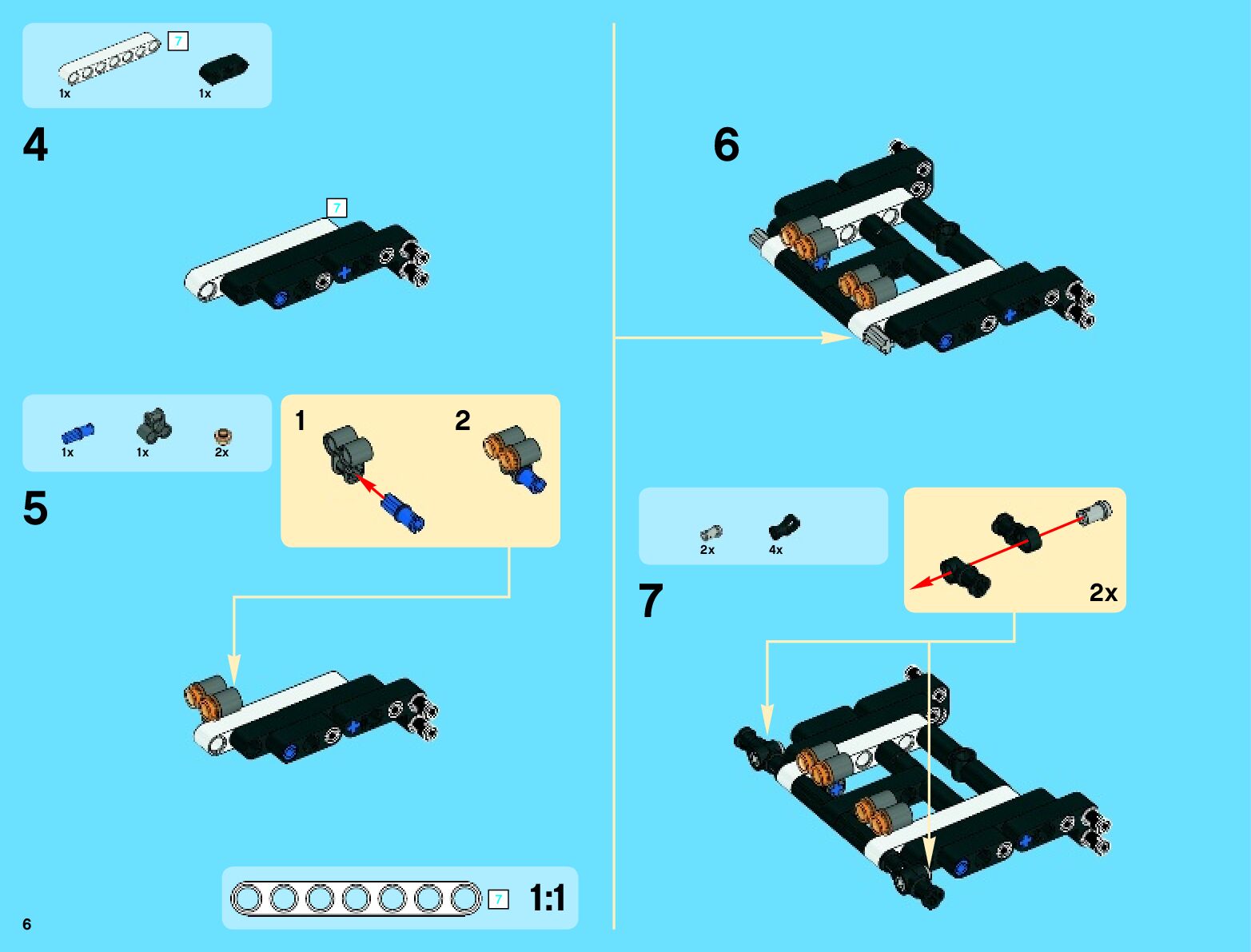 7
1x
1x

4

7

1x
1x
2x

5

1
2

7

1:1

6

6

2x
4x

7

2x