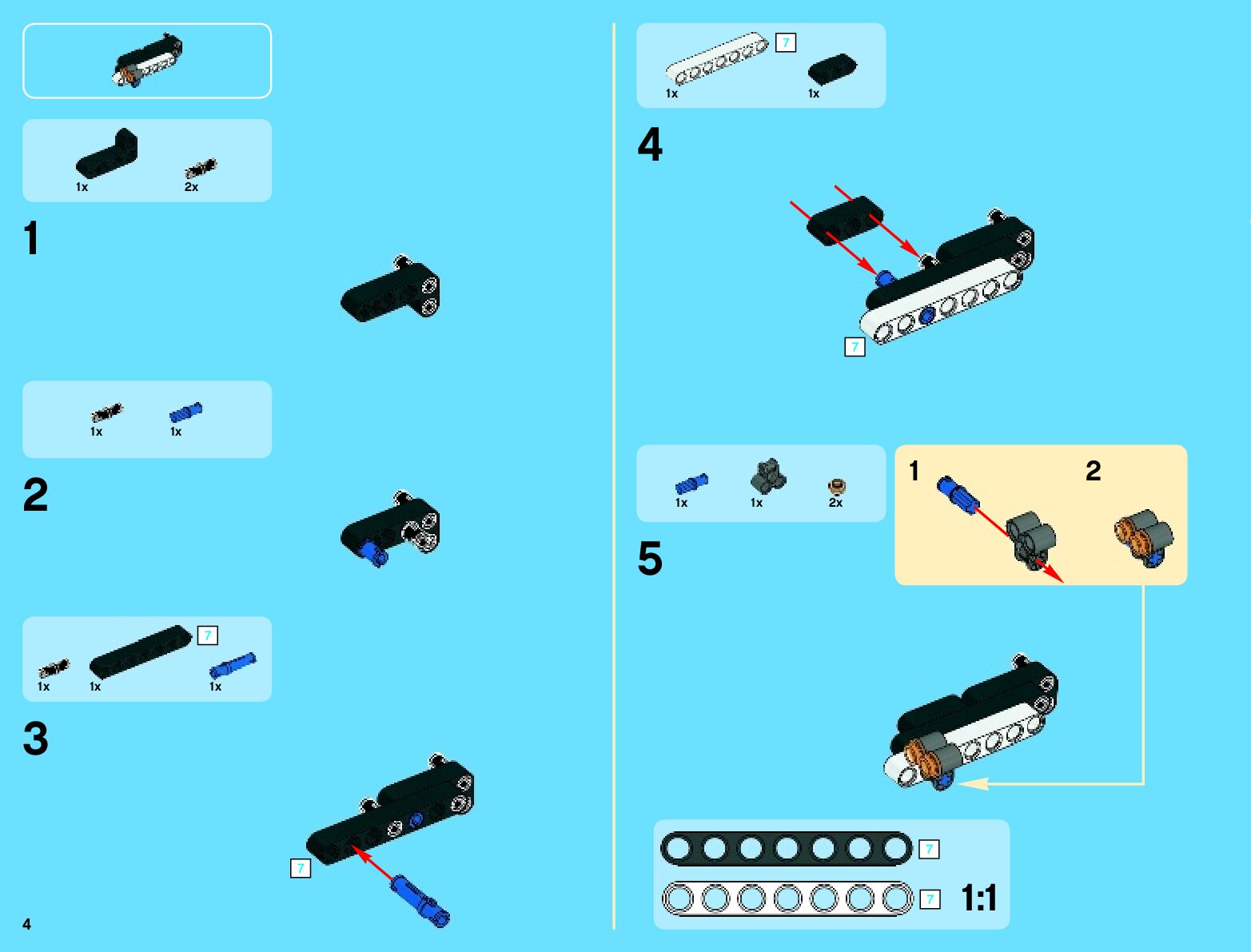 1x 2x

1

1x 1x

2

7
1x 1x 1x

3

7

4

7
1x 1x

4

7

1x 1x 2x

5

1 2

7
7 1:1