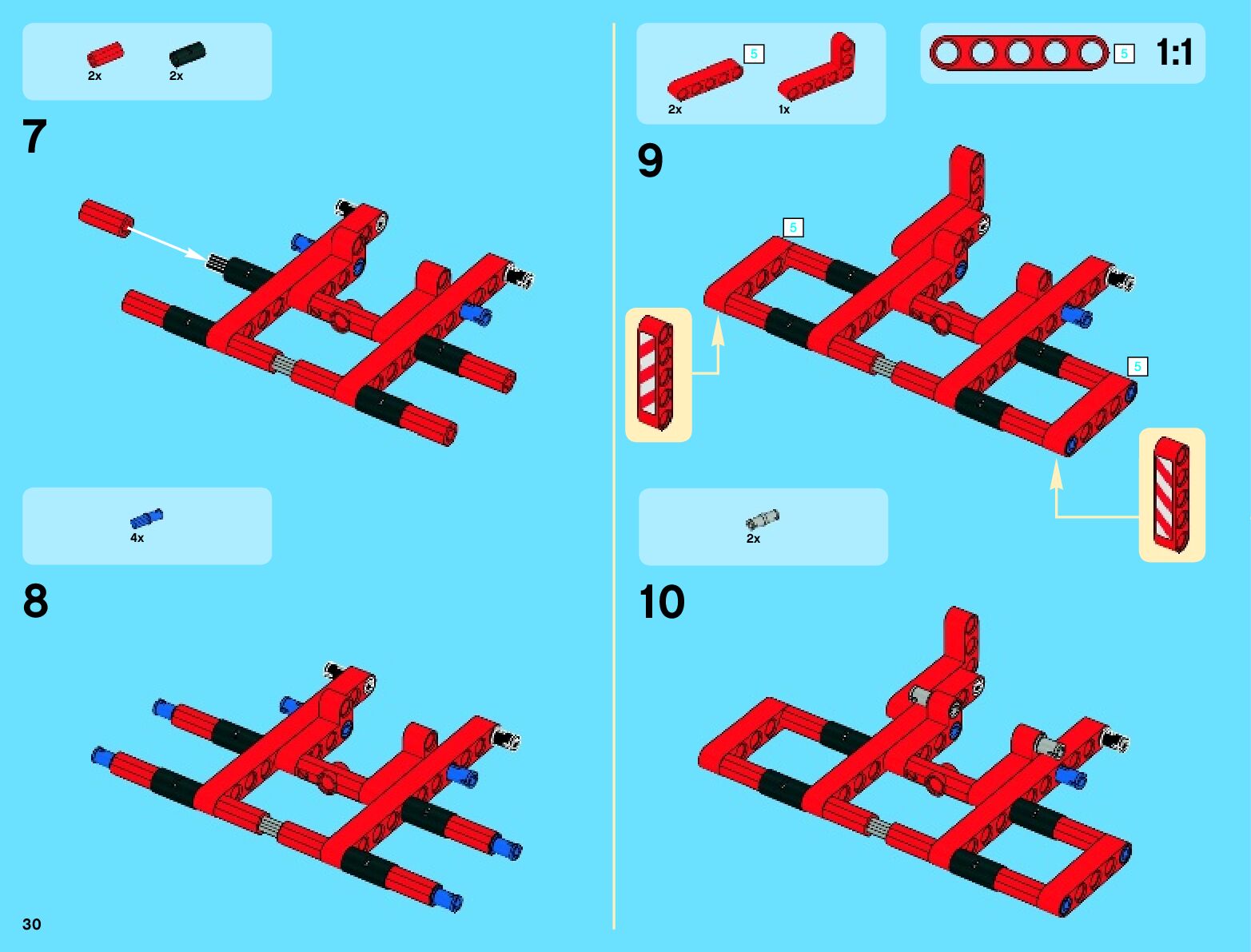 2x 2x

7

4x

8

30

5

2x 1x

5 1:1

9

5

5

2x

10