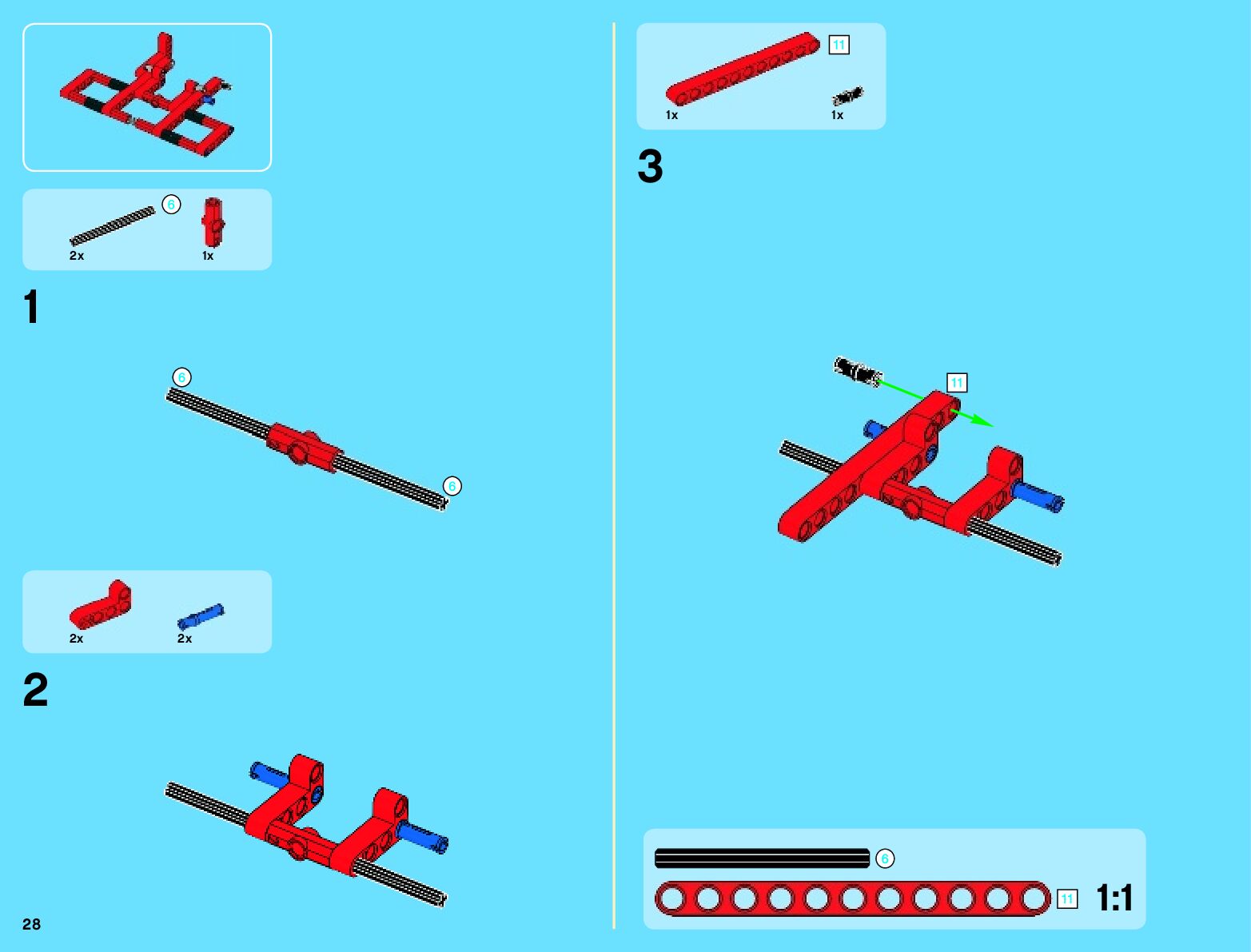 6
2x
1x

1

6

6

2x
2x

2

28

11
1x
1x

3

11

6
11
1:1