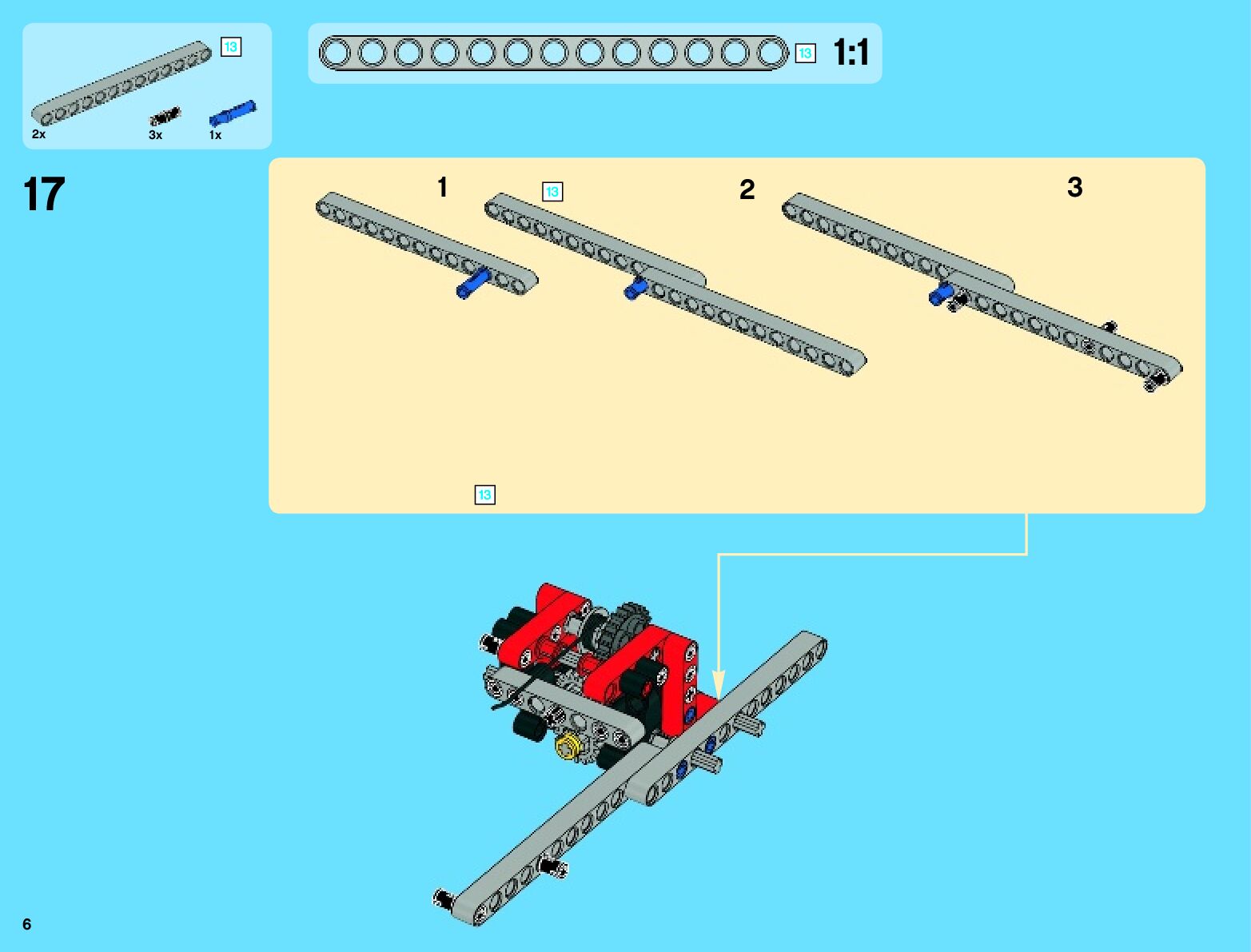 13

2x 3x 1x

13 1:1

17

1 13 2 3

13

6