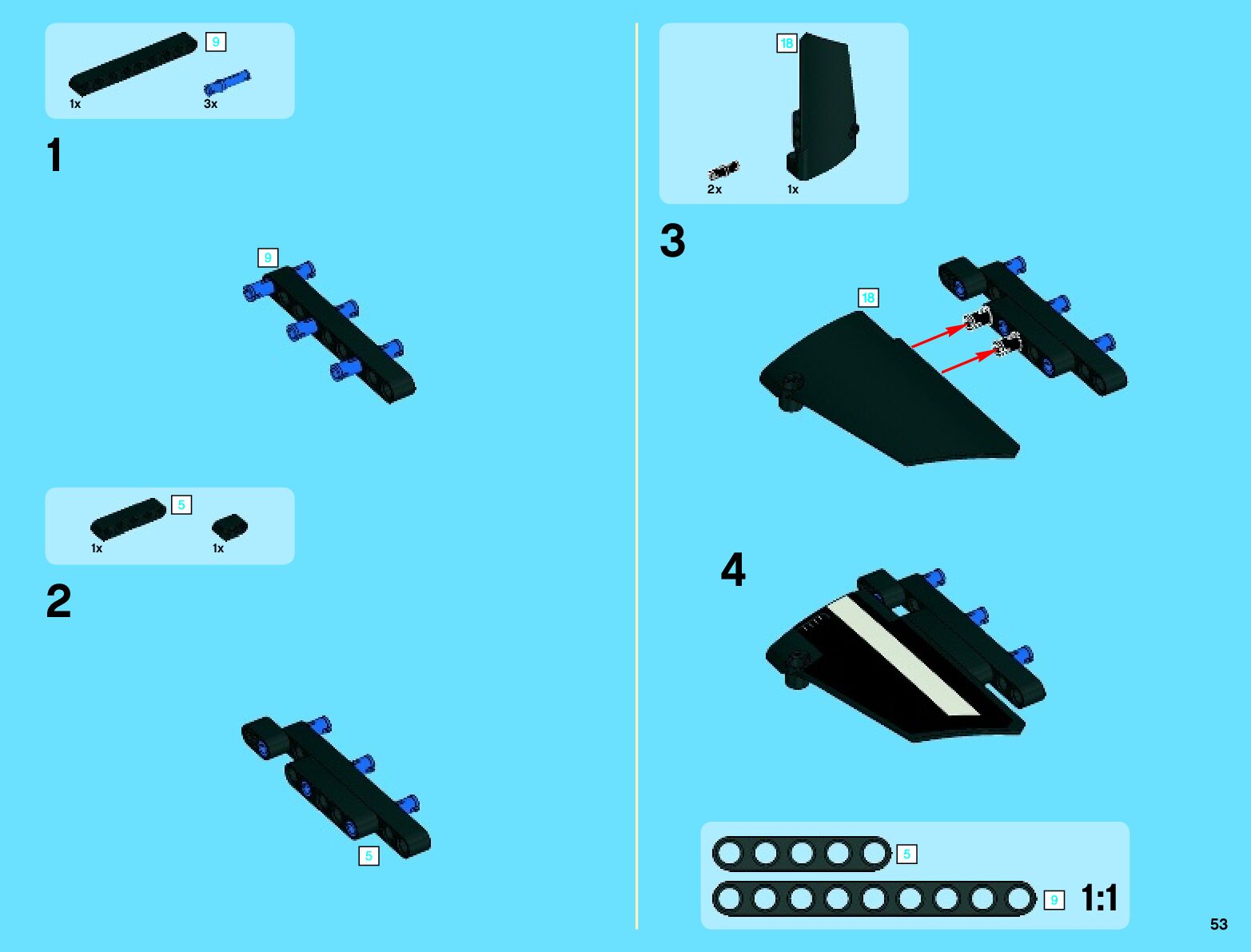 9
1x
3x

1

9

5
1x
1x

2

5

18
2x
1x

3

18

4

5
9
1:1

53