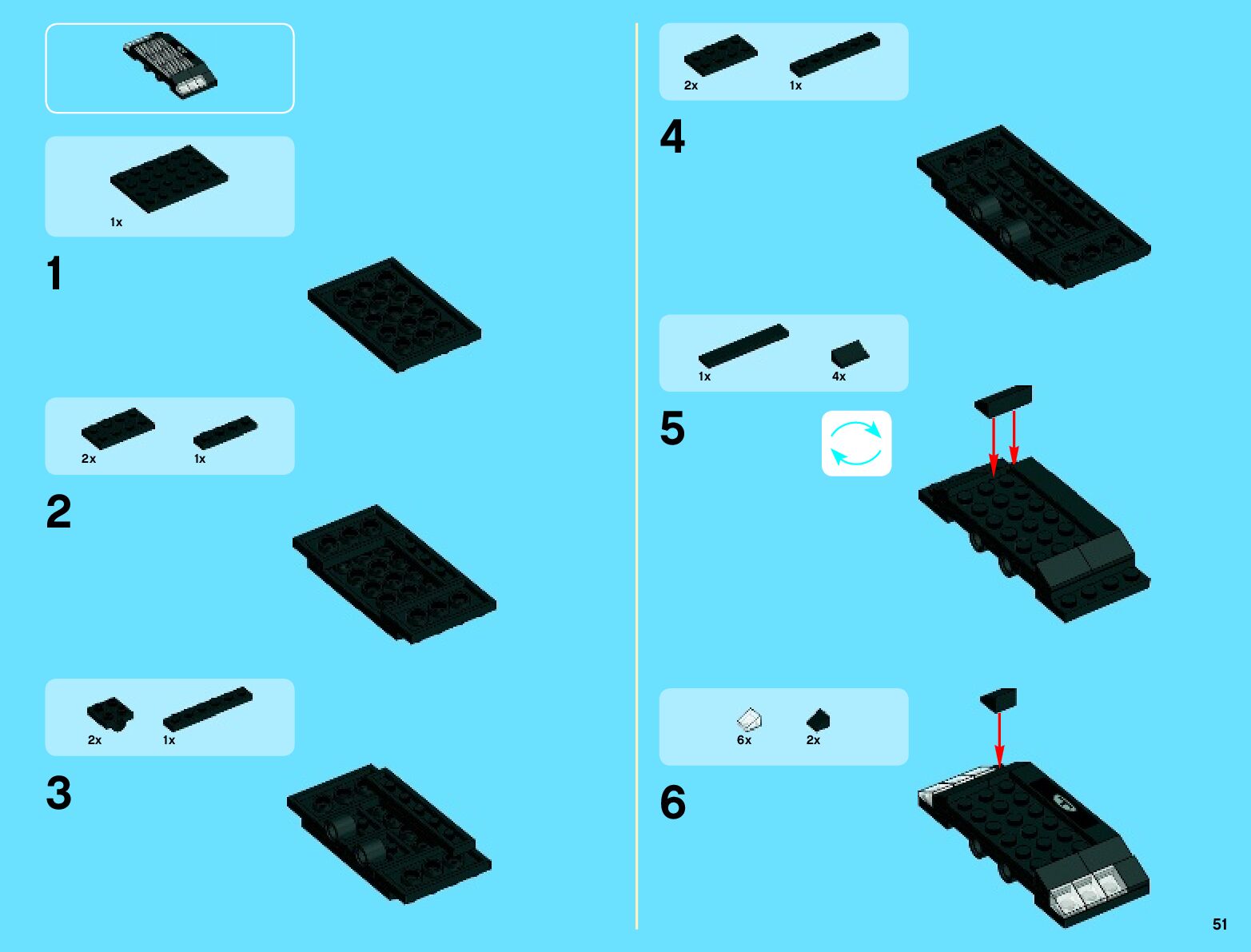 1x

1

2x 1x

2

2x 1x

3

2x 1x

4

1x 4x

5

6x 2x

6

51