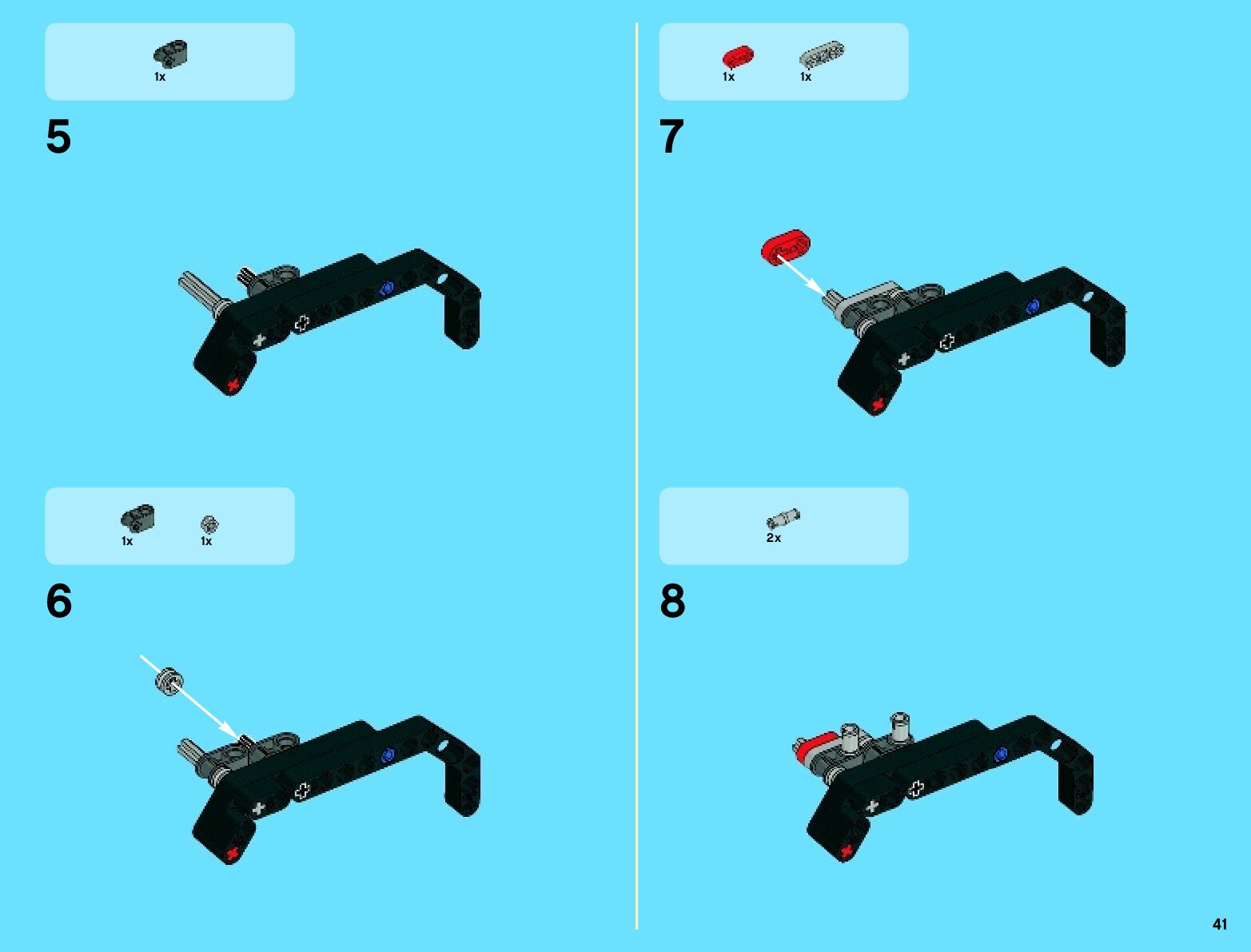 1x

5

1x 1x

6

1x 1x

7

2x

8

41