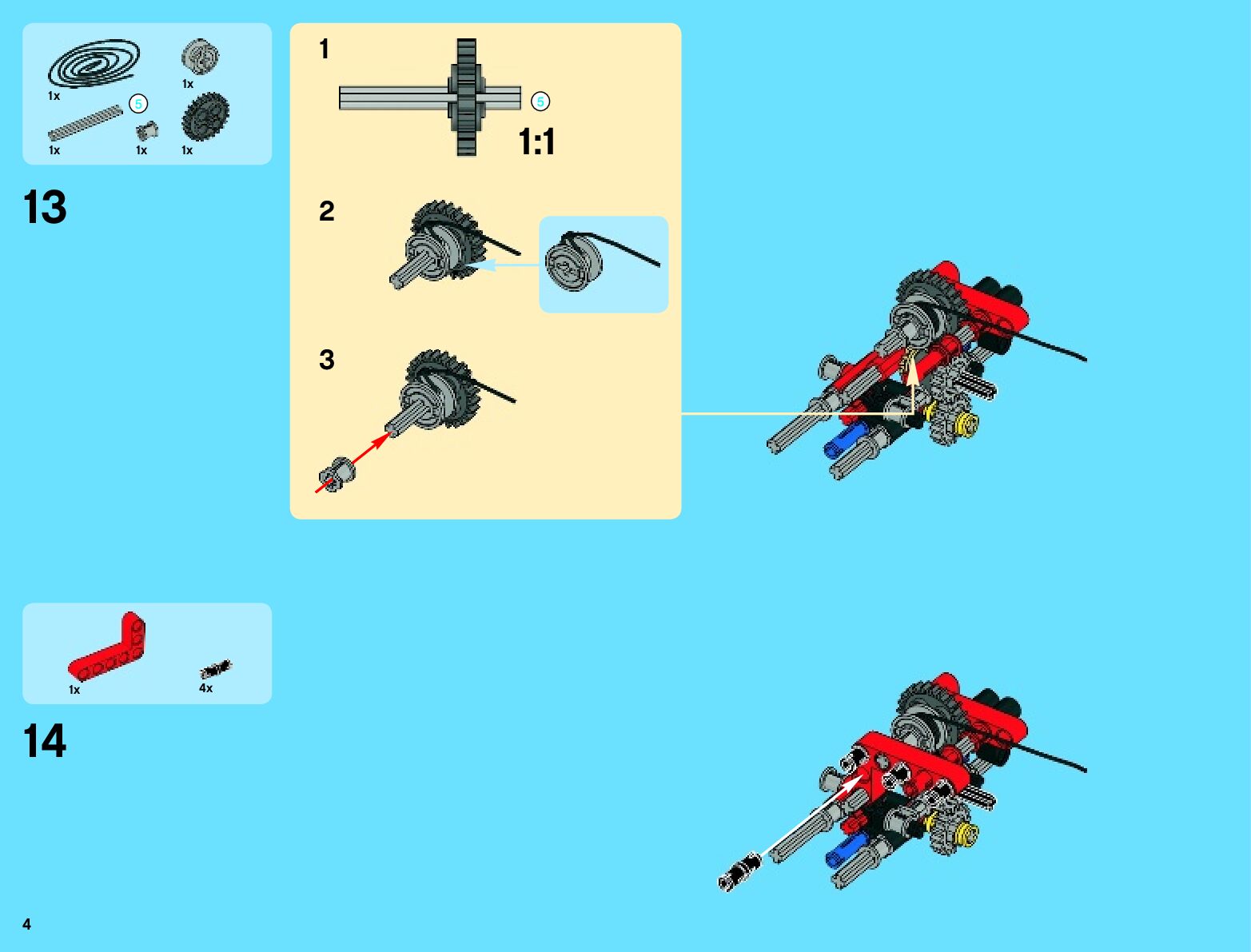 1x
1x
5
1x
1x
1x

13

1
5
1:1

2

3

1x
4x

14

4