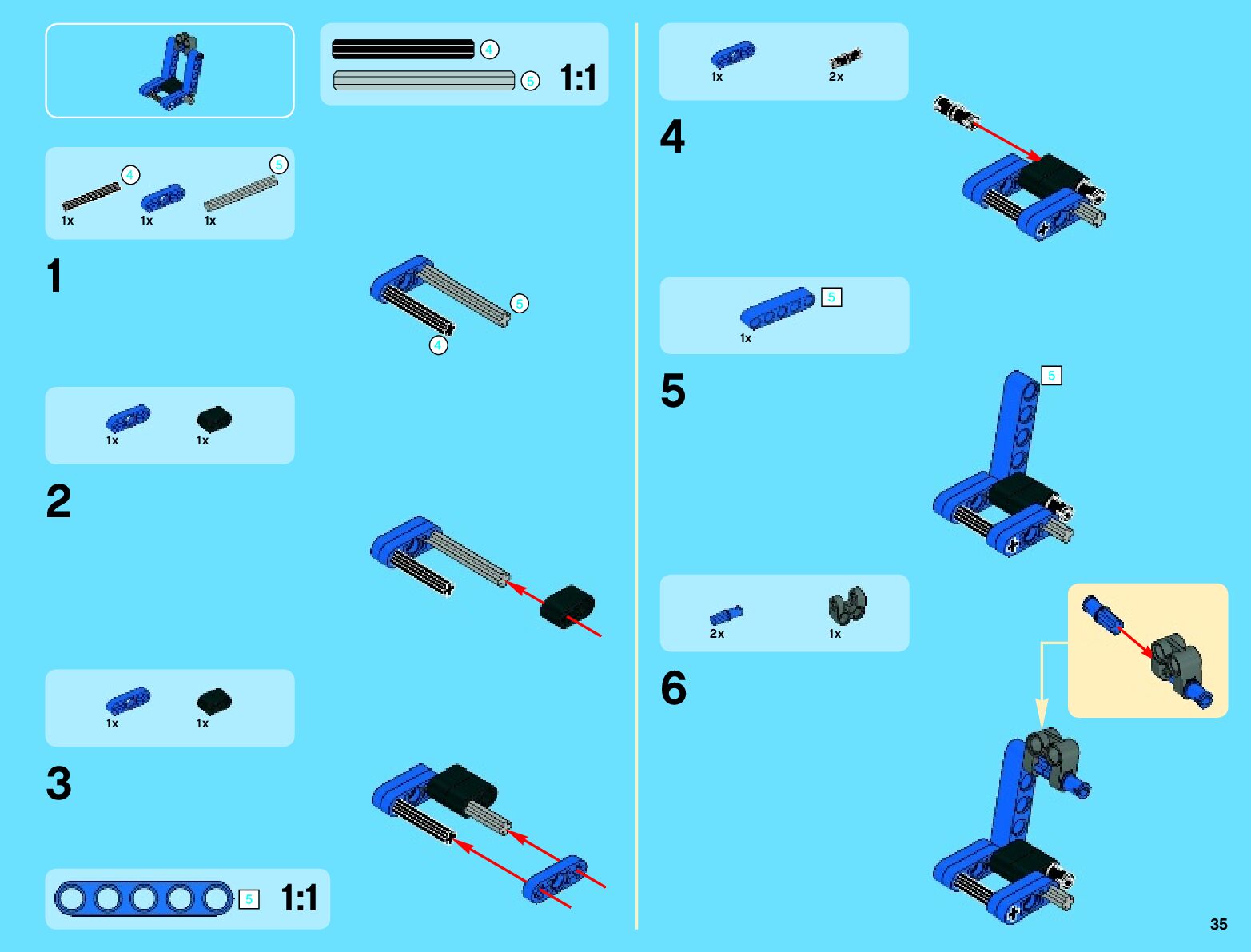 4
5
1:1

4
5
1x
1x
1x

1

5
4

1x
1x

2

1x
1x

3

5
1:1

1x
2x

4

5
1x

5

5

2x
1x

6

35