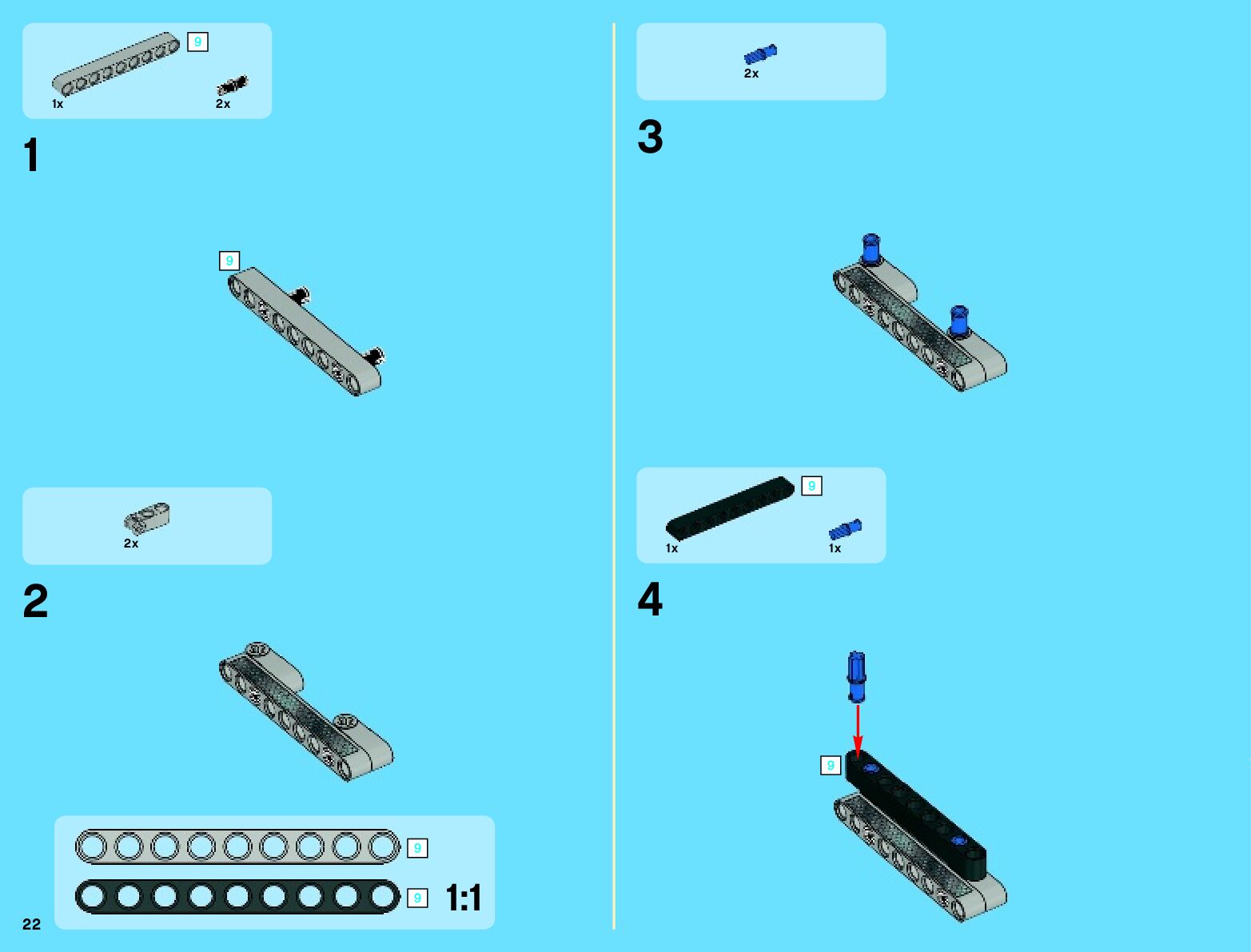 9
1x
2x

1

9

2x

2

9
9
1:1

22

2x

3

9
1x
1x

4

9