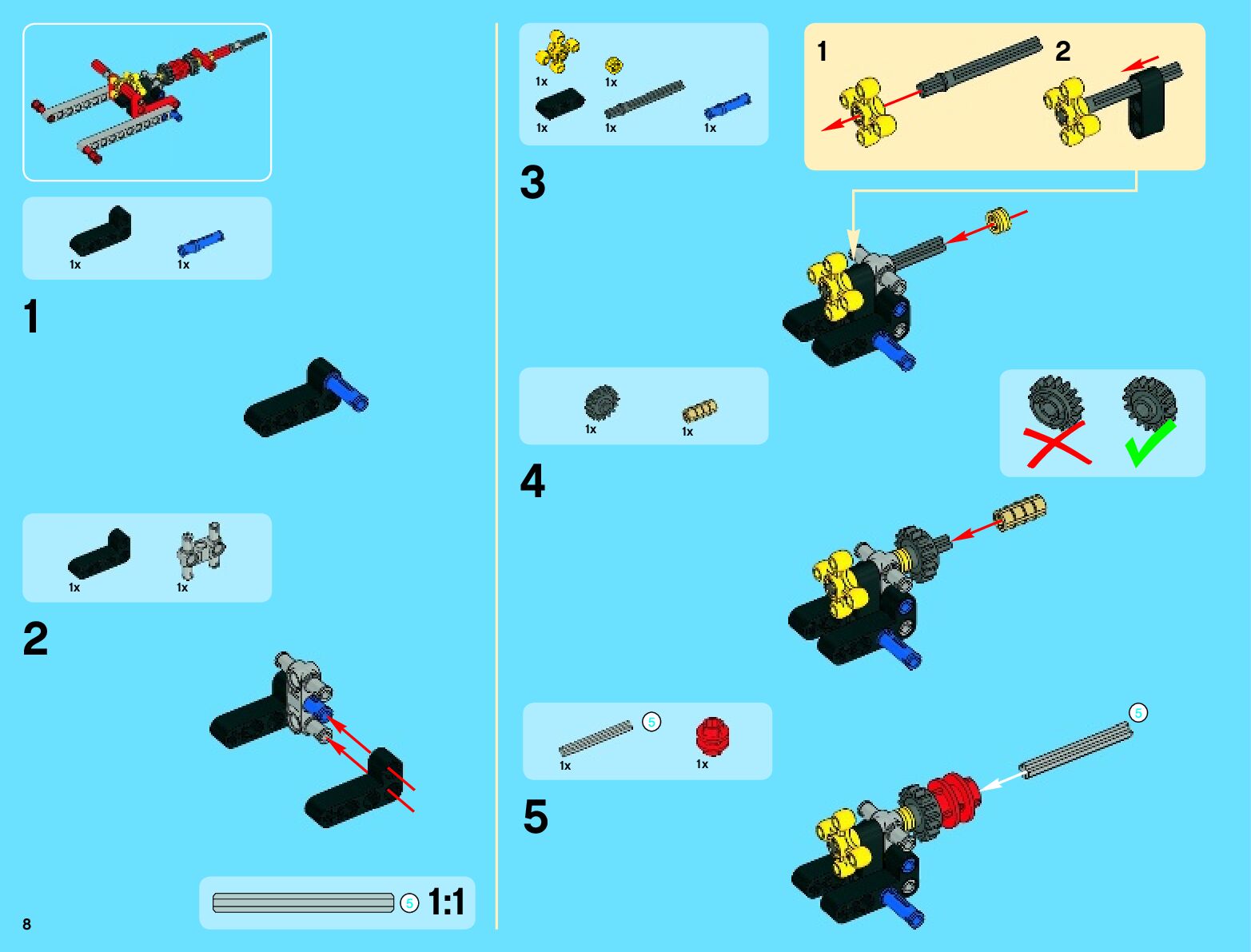 1x 1x

1

1x 1x

2

5 1:1

8

1x 1x
1x 1x 1x

3

1 2

1x 1x

4

5
1x 1x

5

5