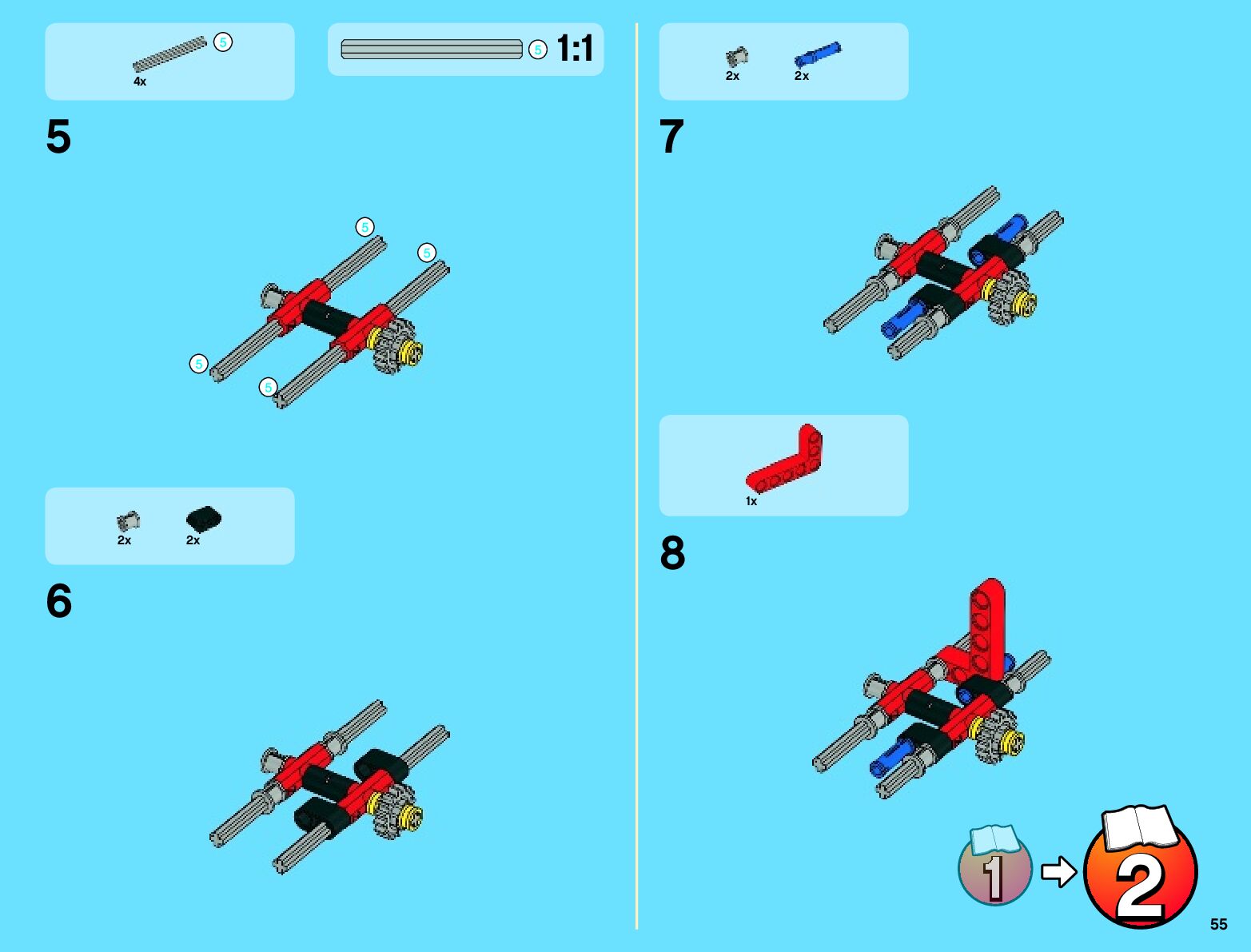 5
4x

5 1:1

5

5
5
5
5

2x 2x

6

2x 2x

7

1x

8

1 2

55