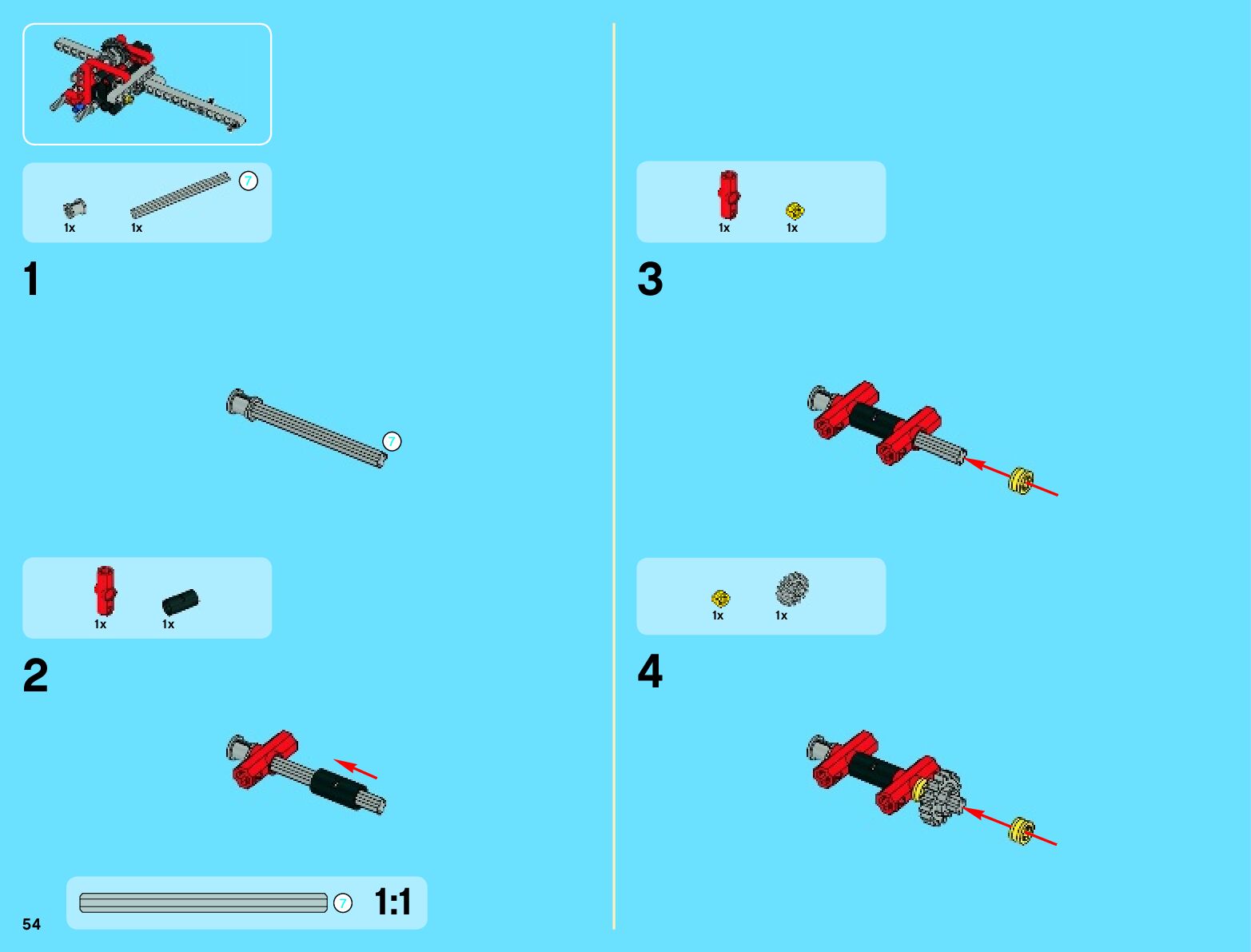 7
1x 1x

1

7

1x 1x

2

7 1:1

54

1x 1x

3

1x 1x

4