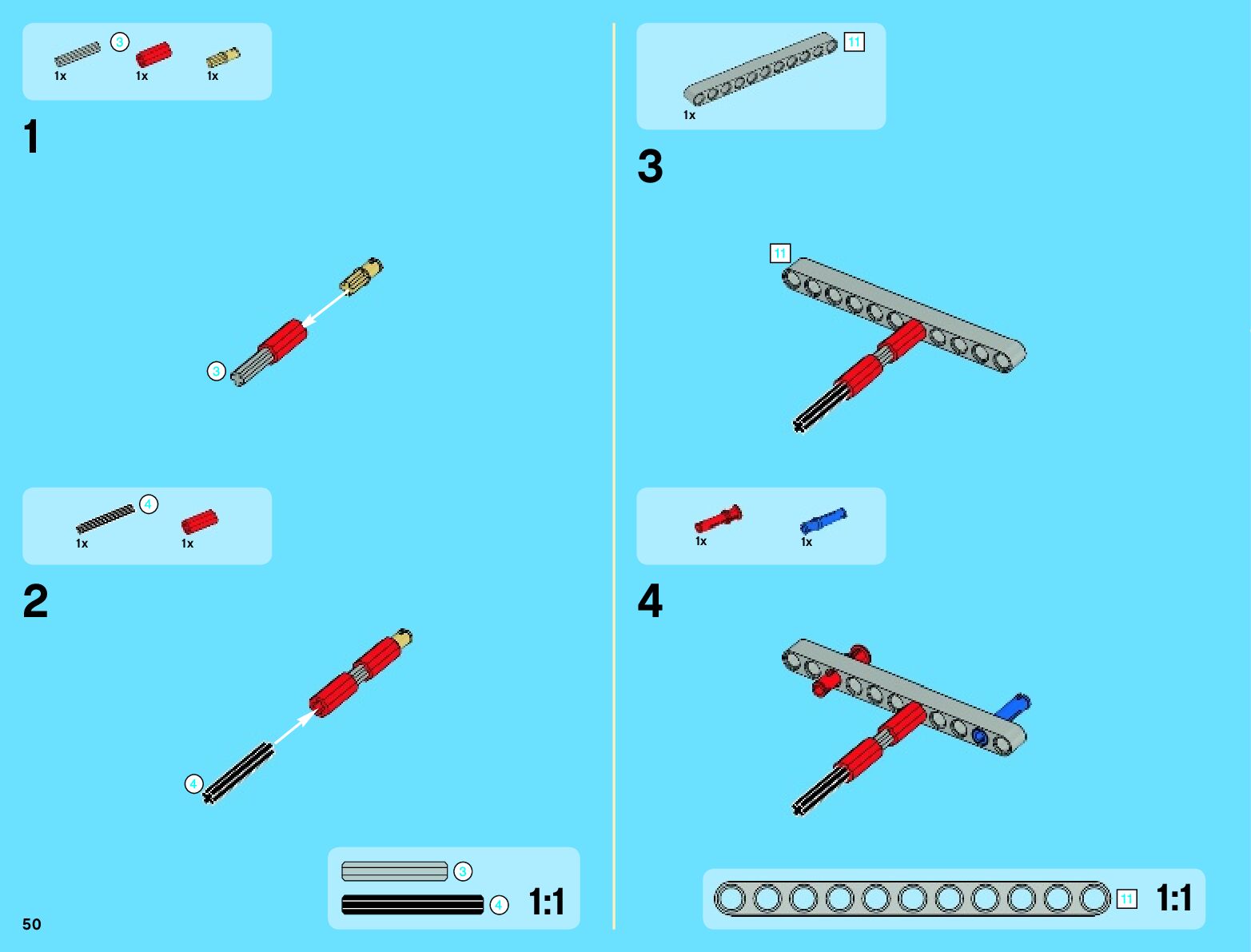 3
1x 1x 1x

1

3

4
1x 1x

2

4

3

4

1:1

50

11
1x

3

11

1x 1x

4

11 1:1