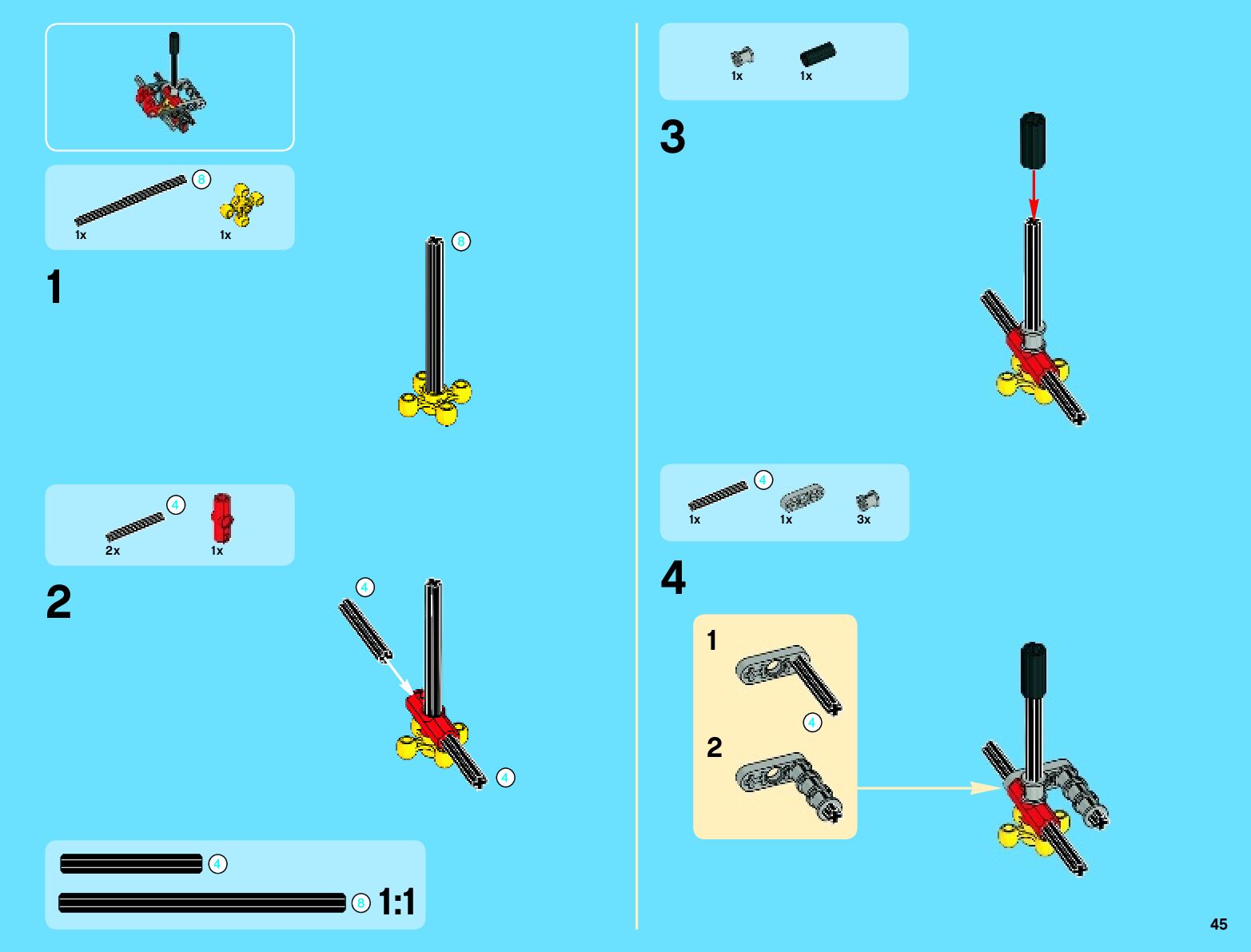 8
1x
1x

1

8

4
2x
1x

2

4

4

4

8
1:1

1x
1x

3

4
1x
1x
3x

4

1

4

2

45