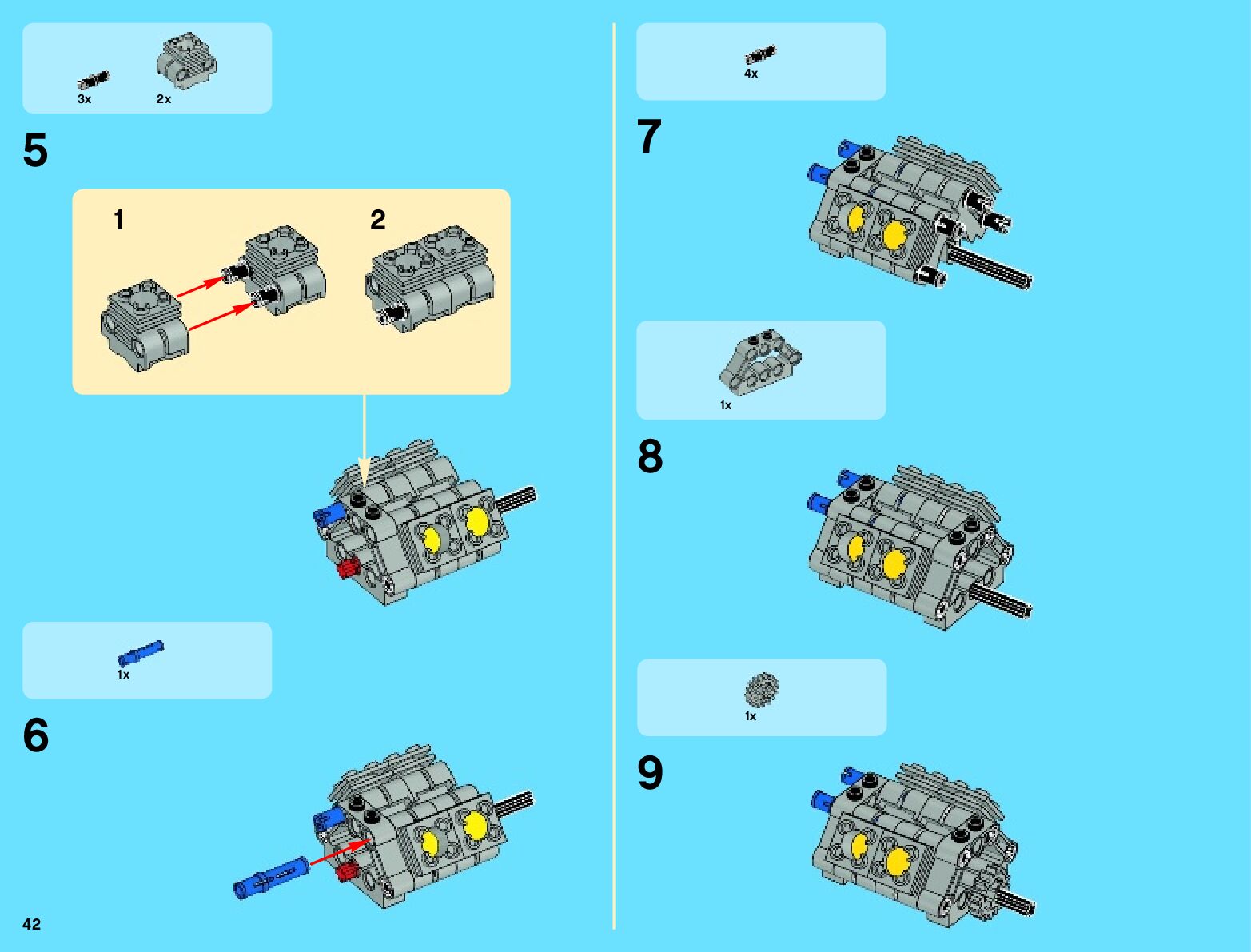 3x
2x

5

1

2

1x

6

42

4x

7

1x

8

1x

9