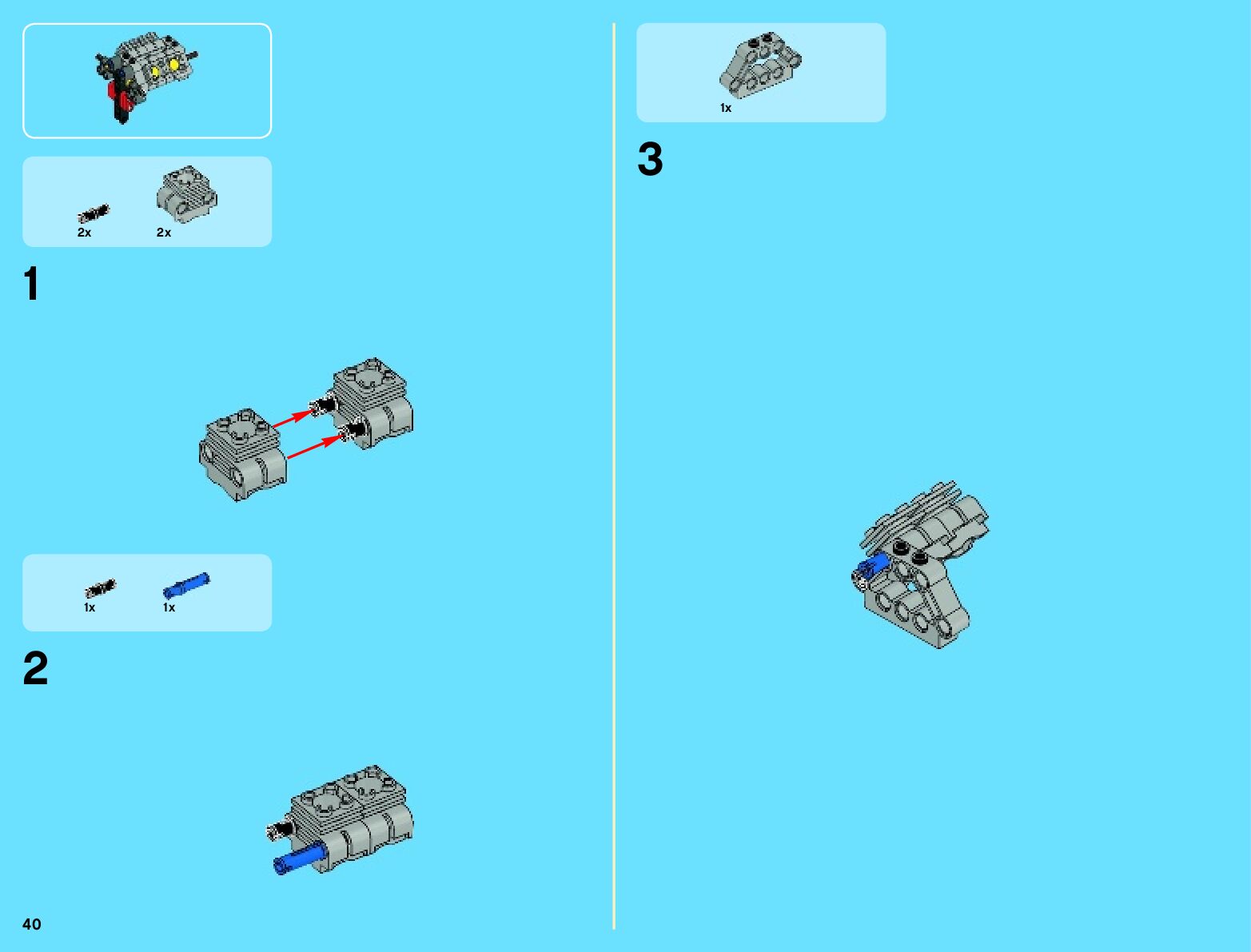 2x 2x

1

1x 1x

2

40

1x

3