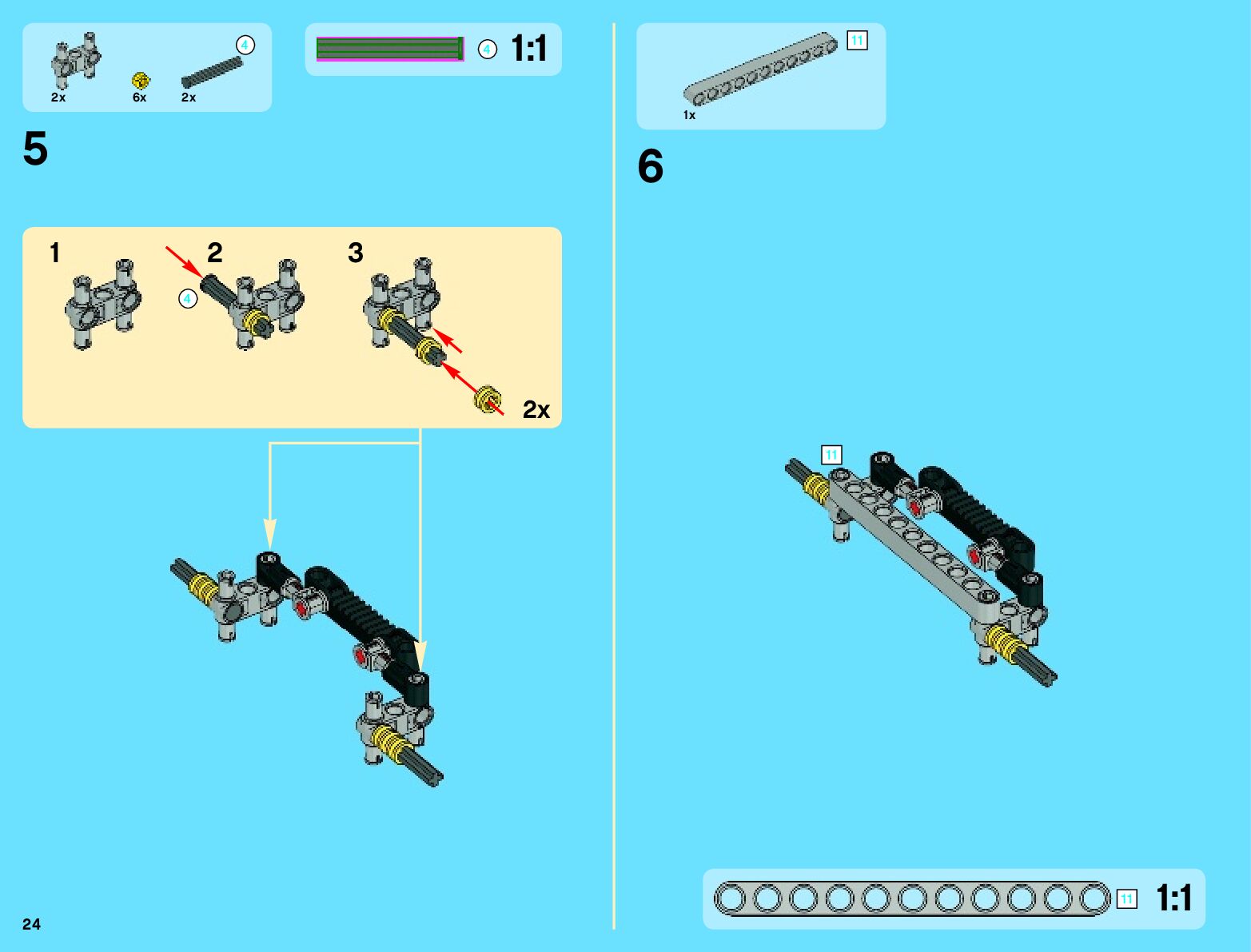 2x 6x 4 2x

4 1:1

5

1 2 4 3

2x

24

11

1x

6

11

11 1:1