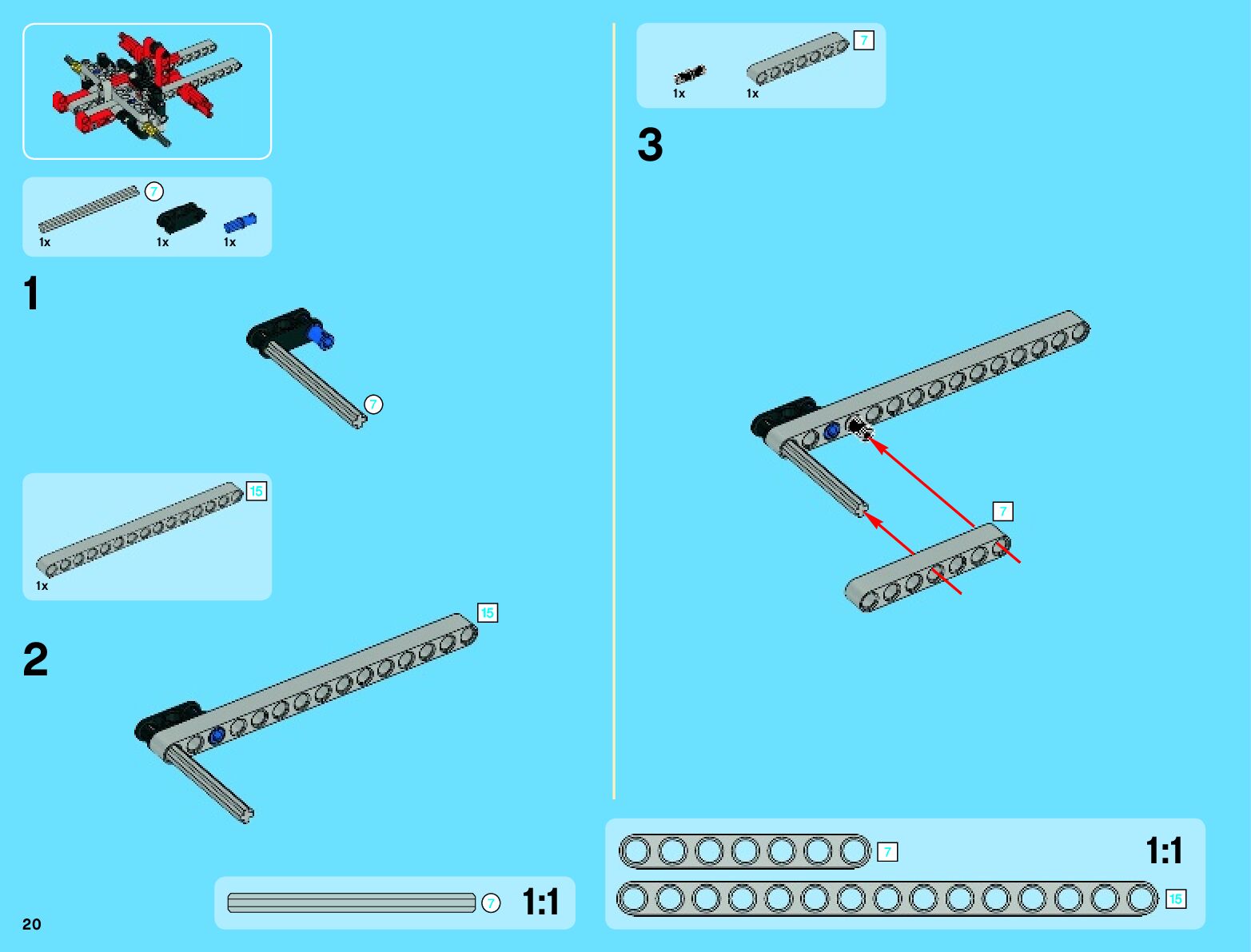 7
1x
1x
1x

1

7

15
1x

2

15

7
1:1

20

7
1x
1x

3

7

7
1:1
15