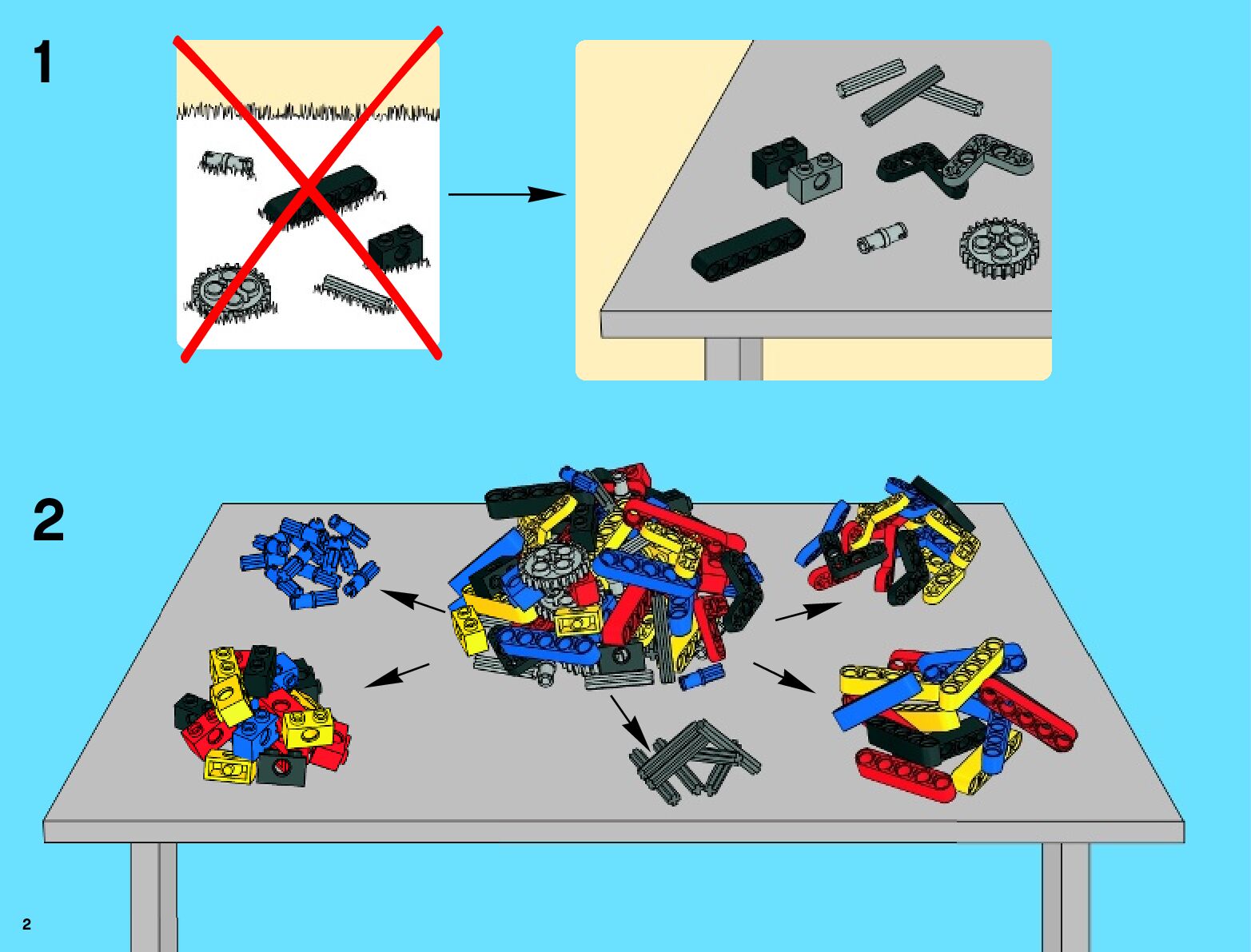 1

2

2